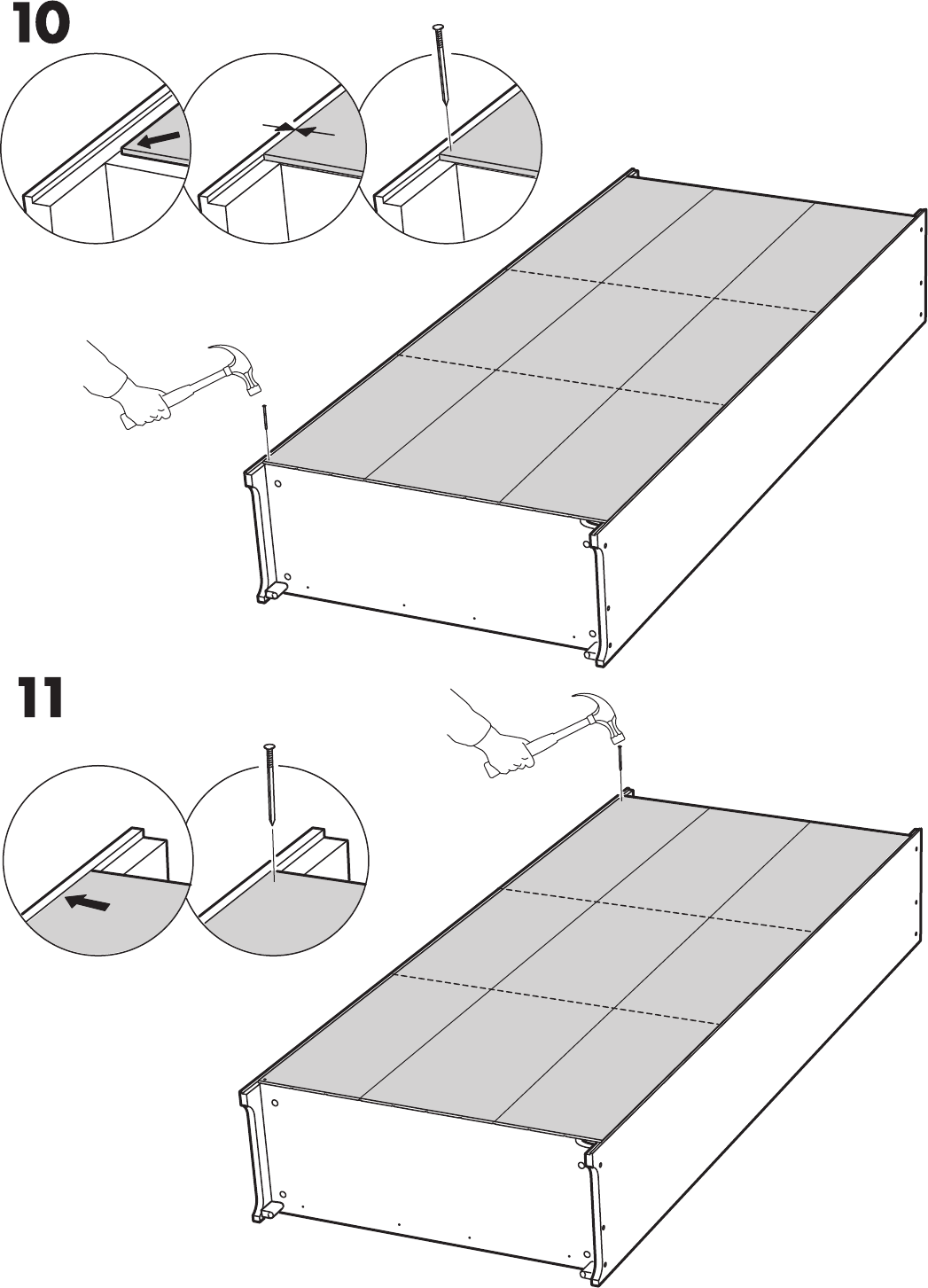 10

11