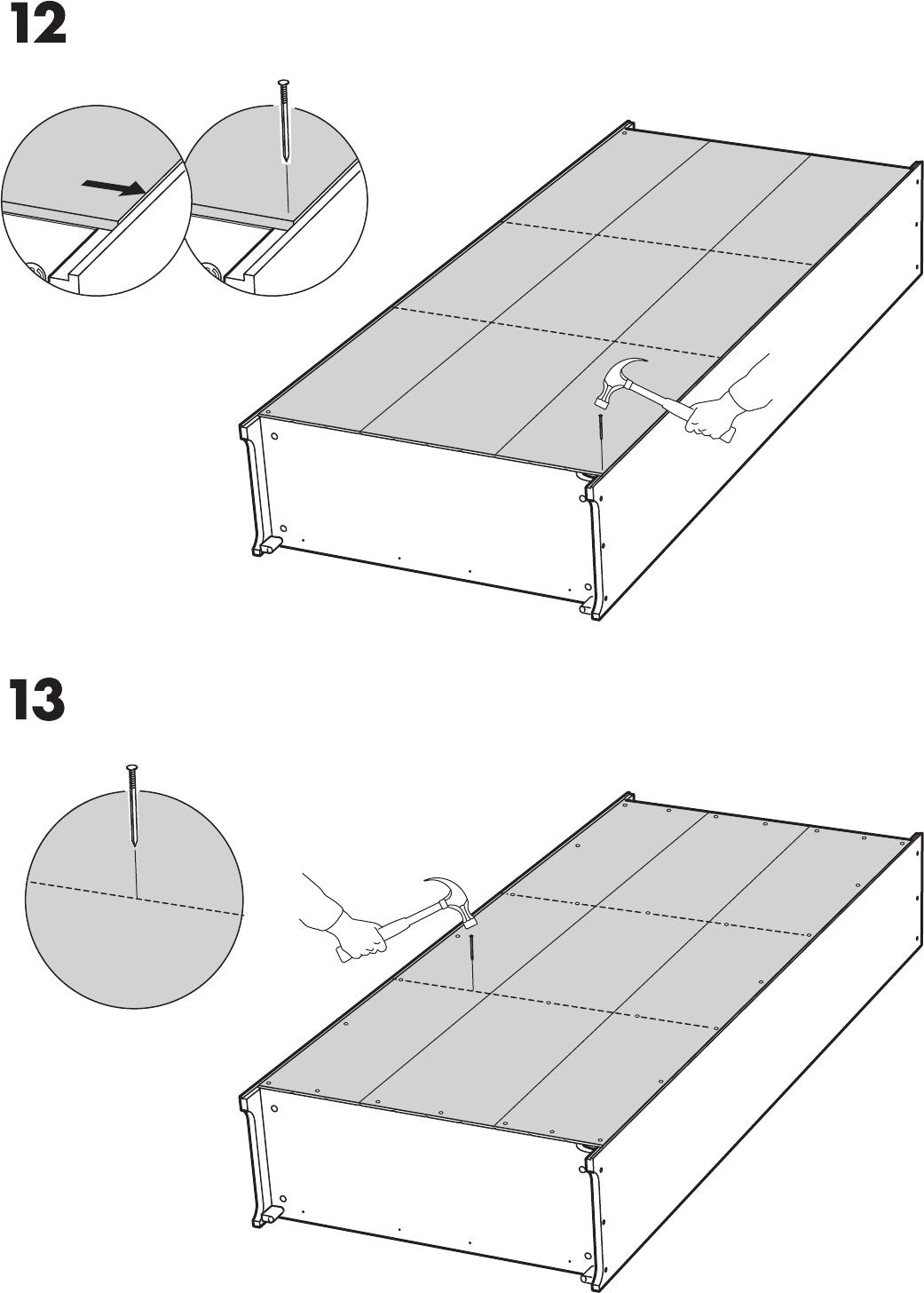 12

13