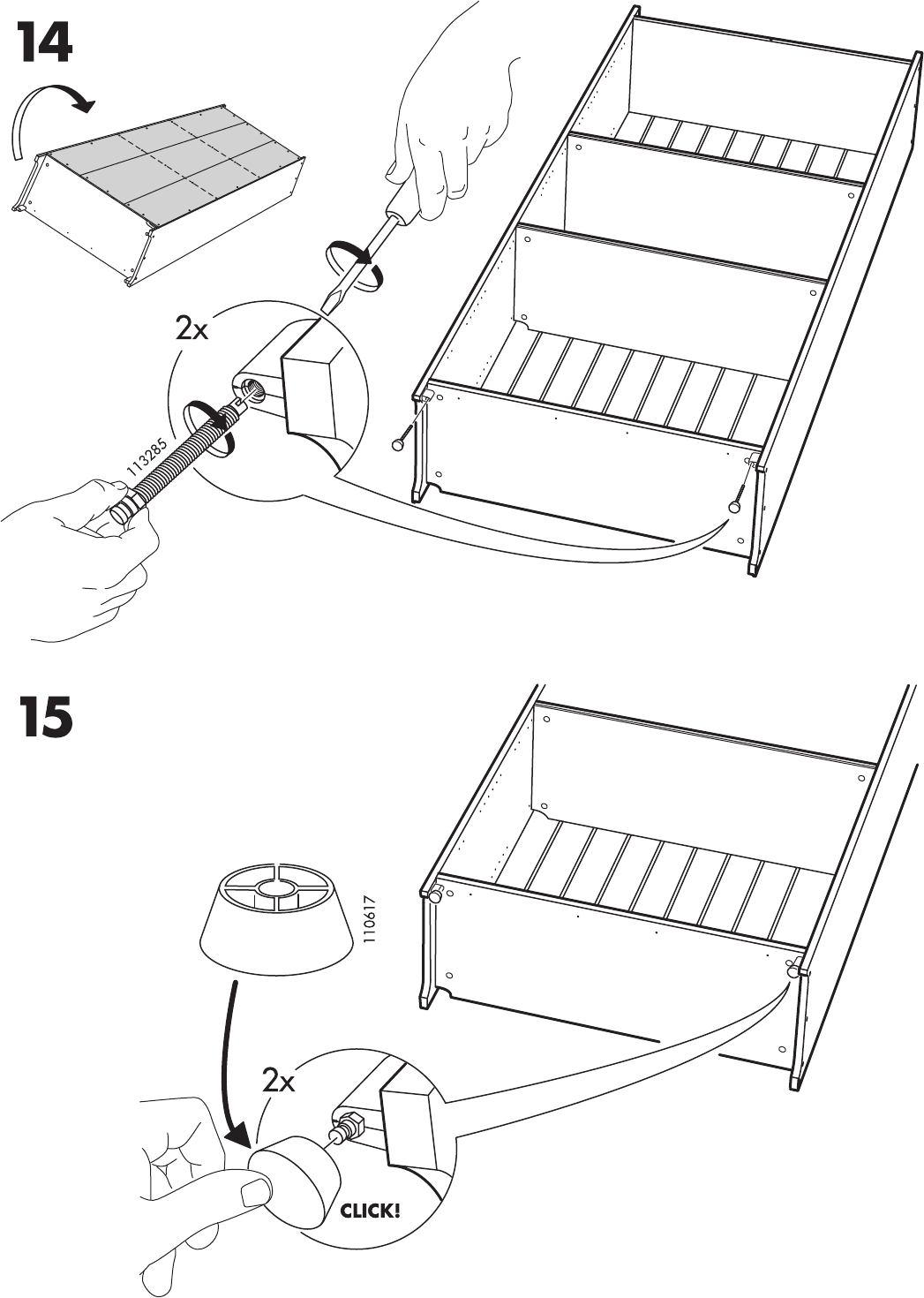 14

2x

113285

15

110617

2x

CLICK!