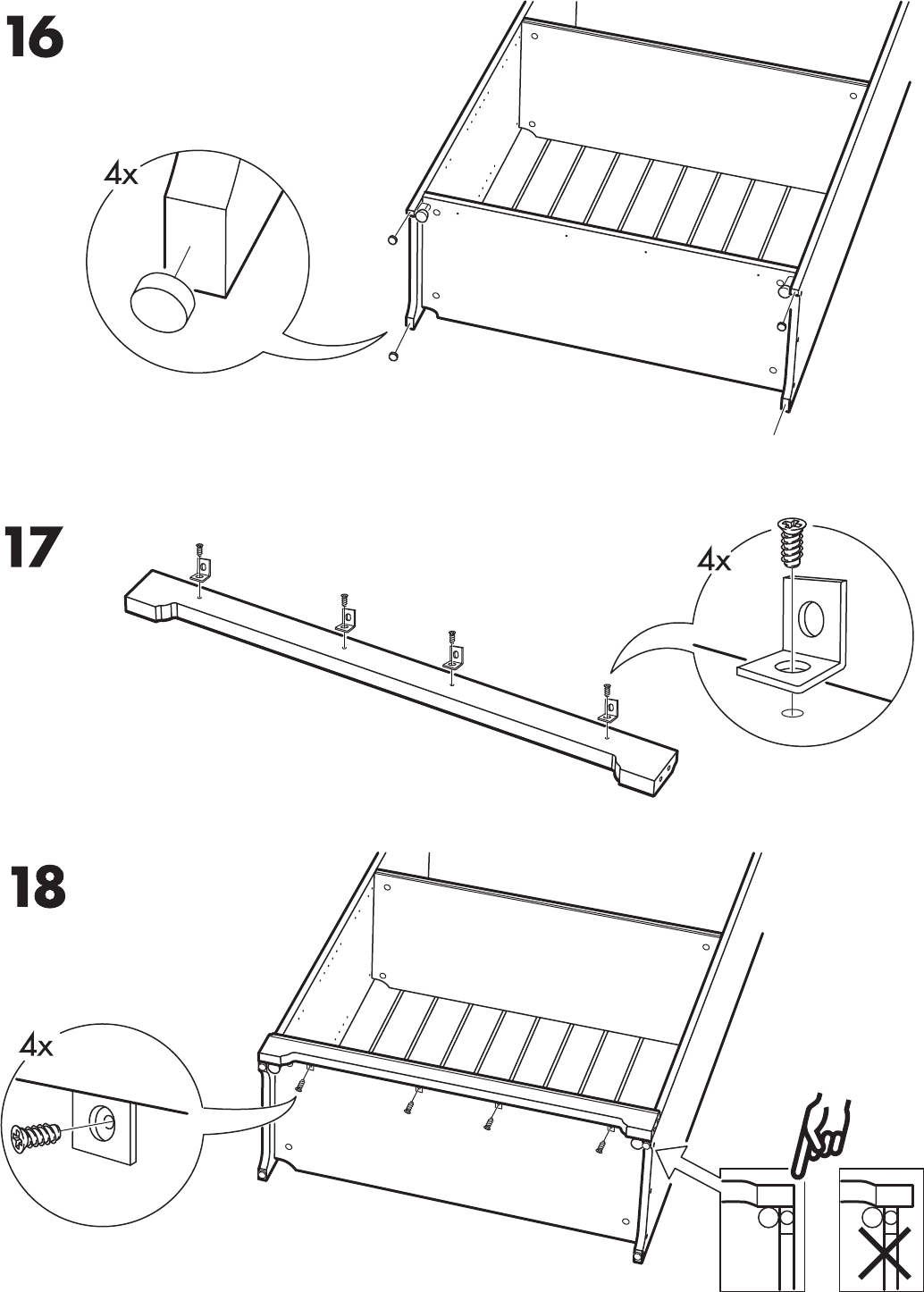 16

4x

17

4x

18

4x