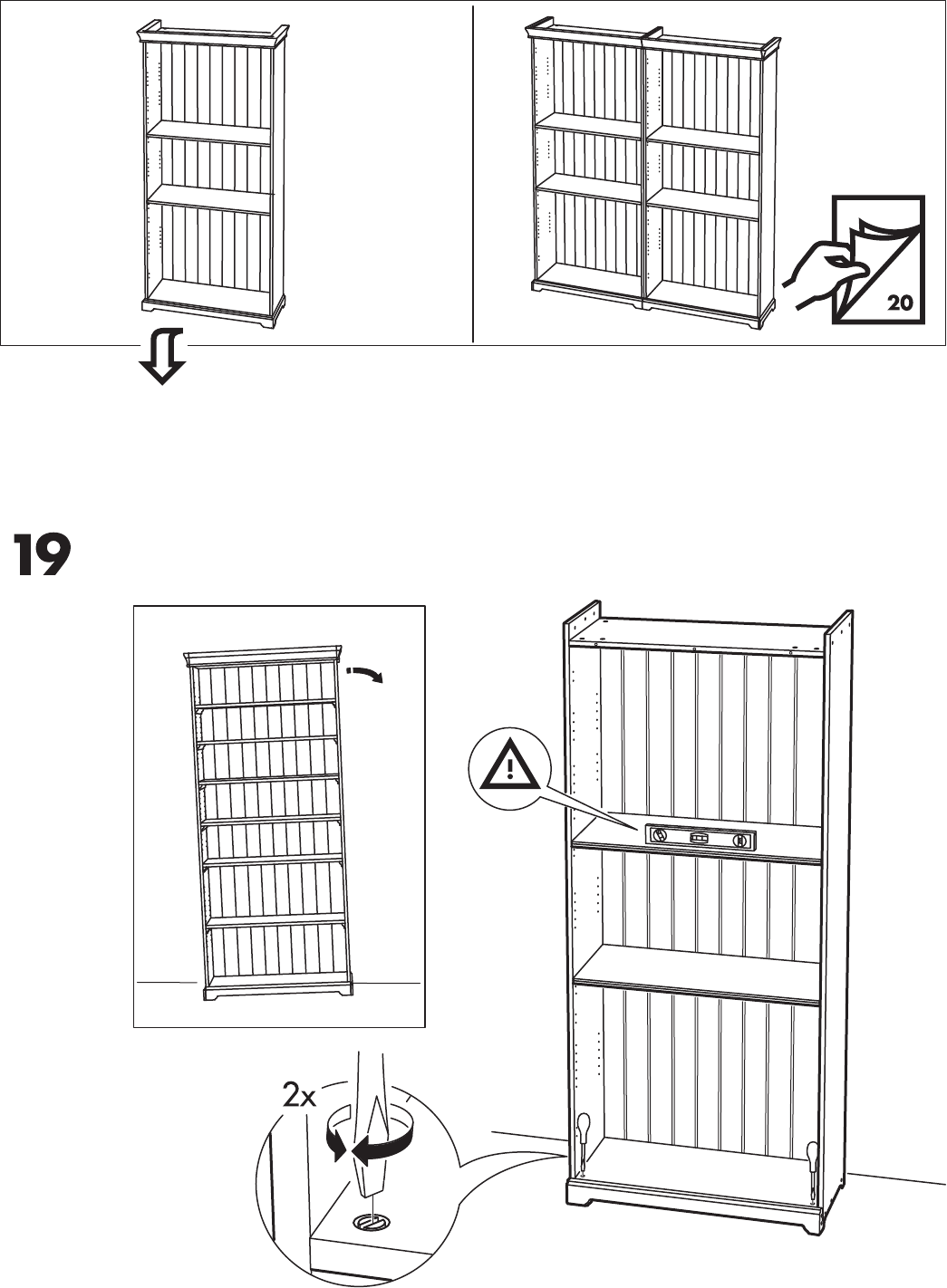 20

19

2x