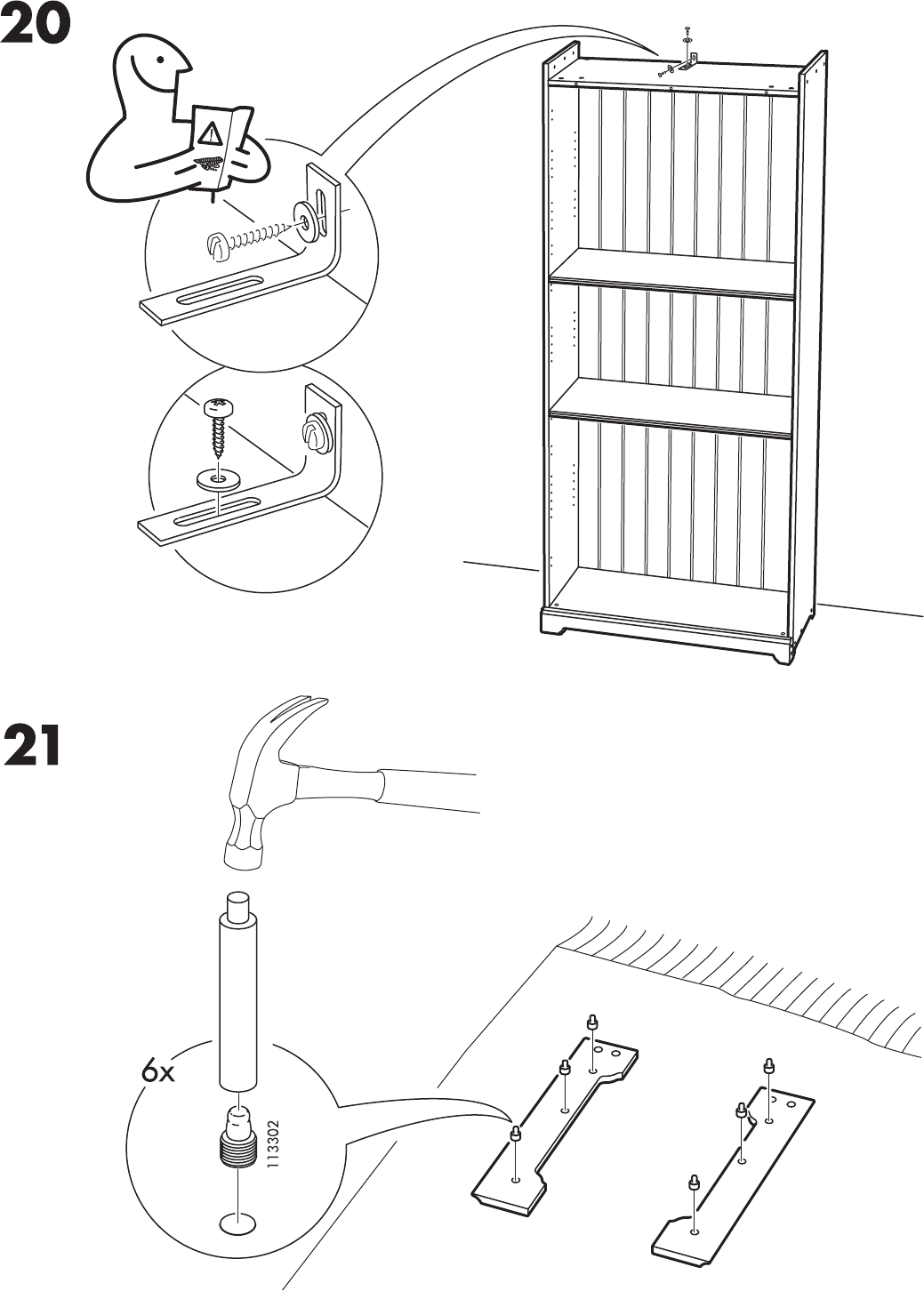 20

21

6x

113302