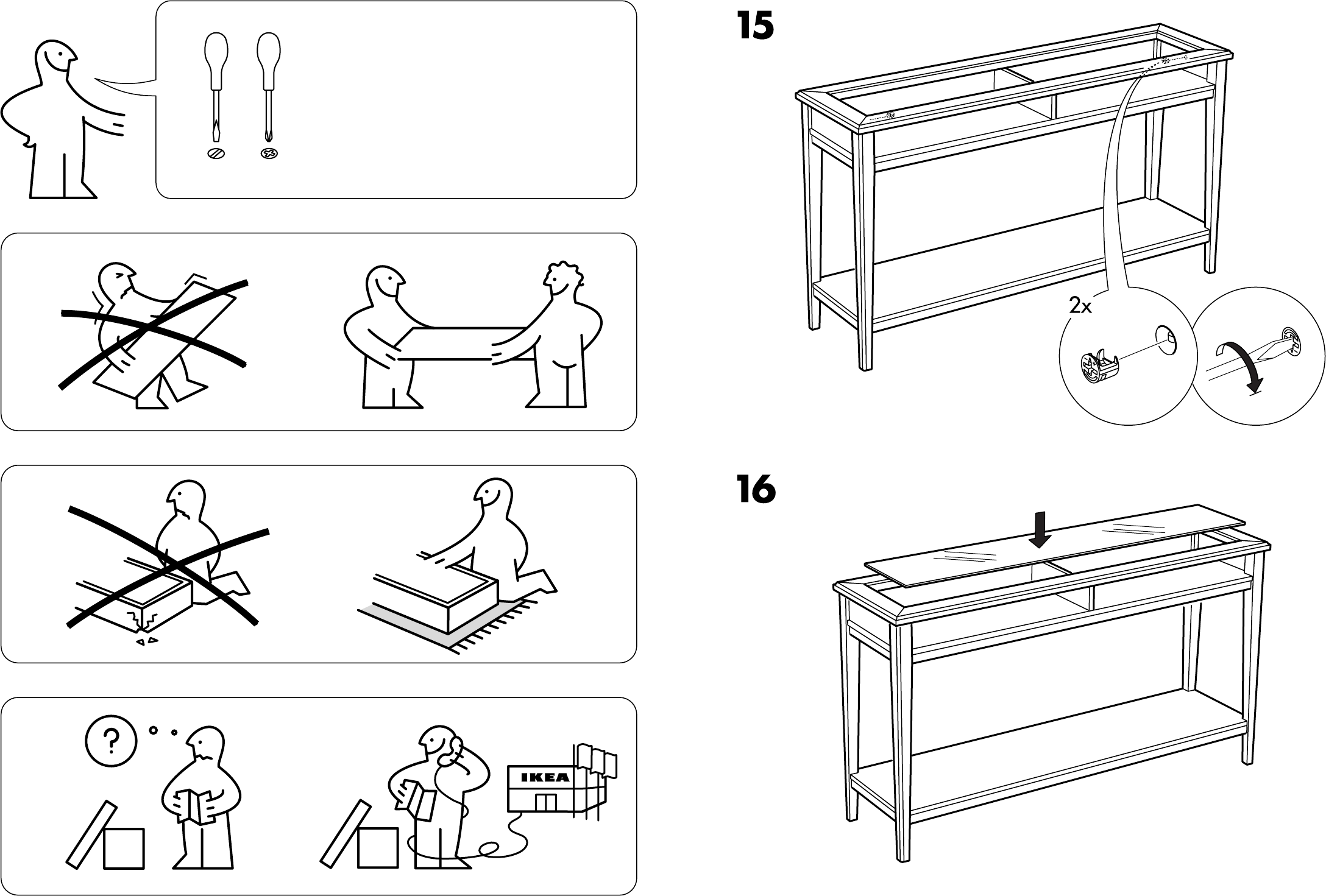 ?

IKEA

15

2x

16