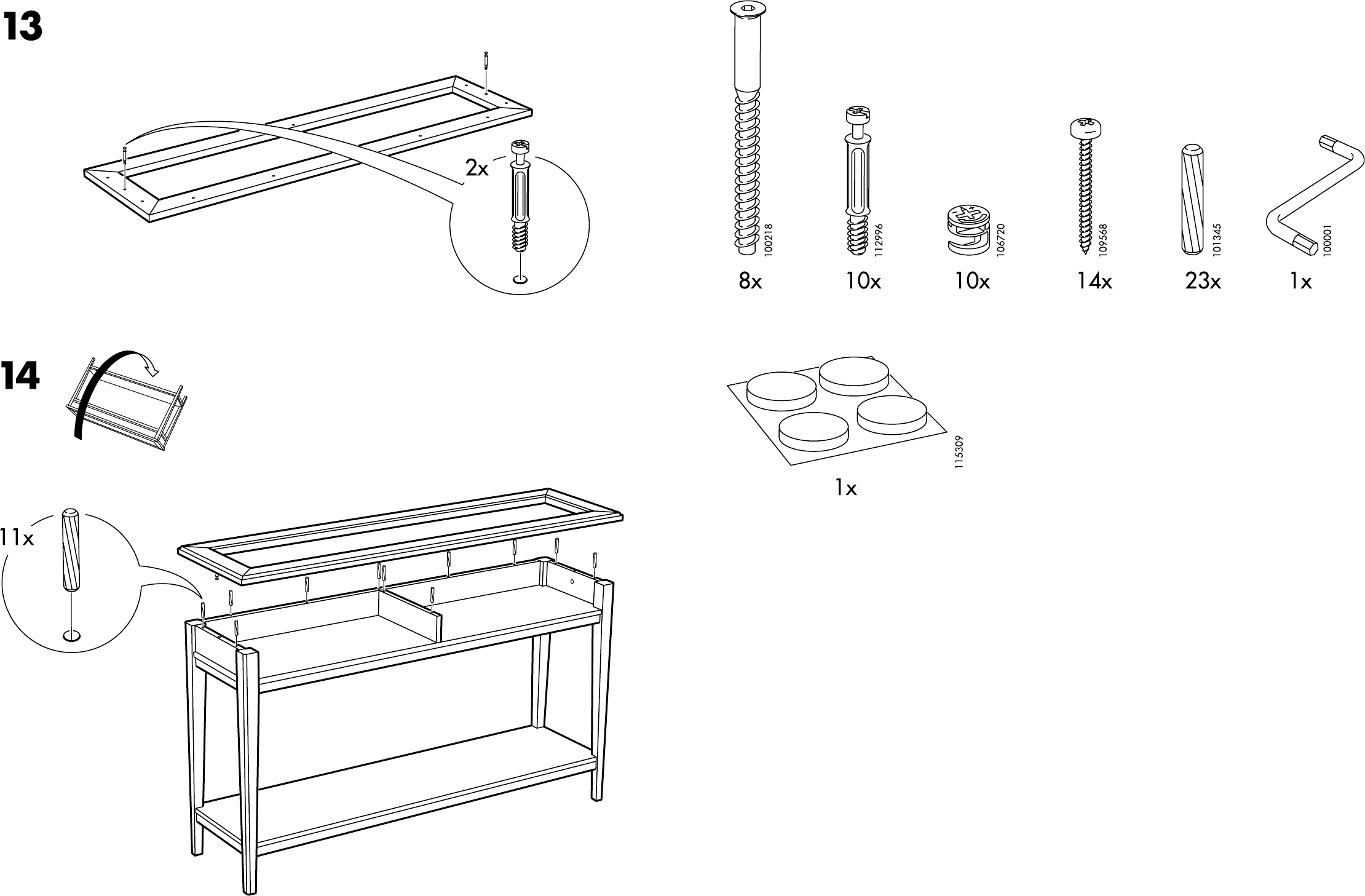 13

2x

14

11x

100218
8x

112996
10x

106720
10x

109568
14x

101345
23x

100001
1x

115309
1x