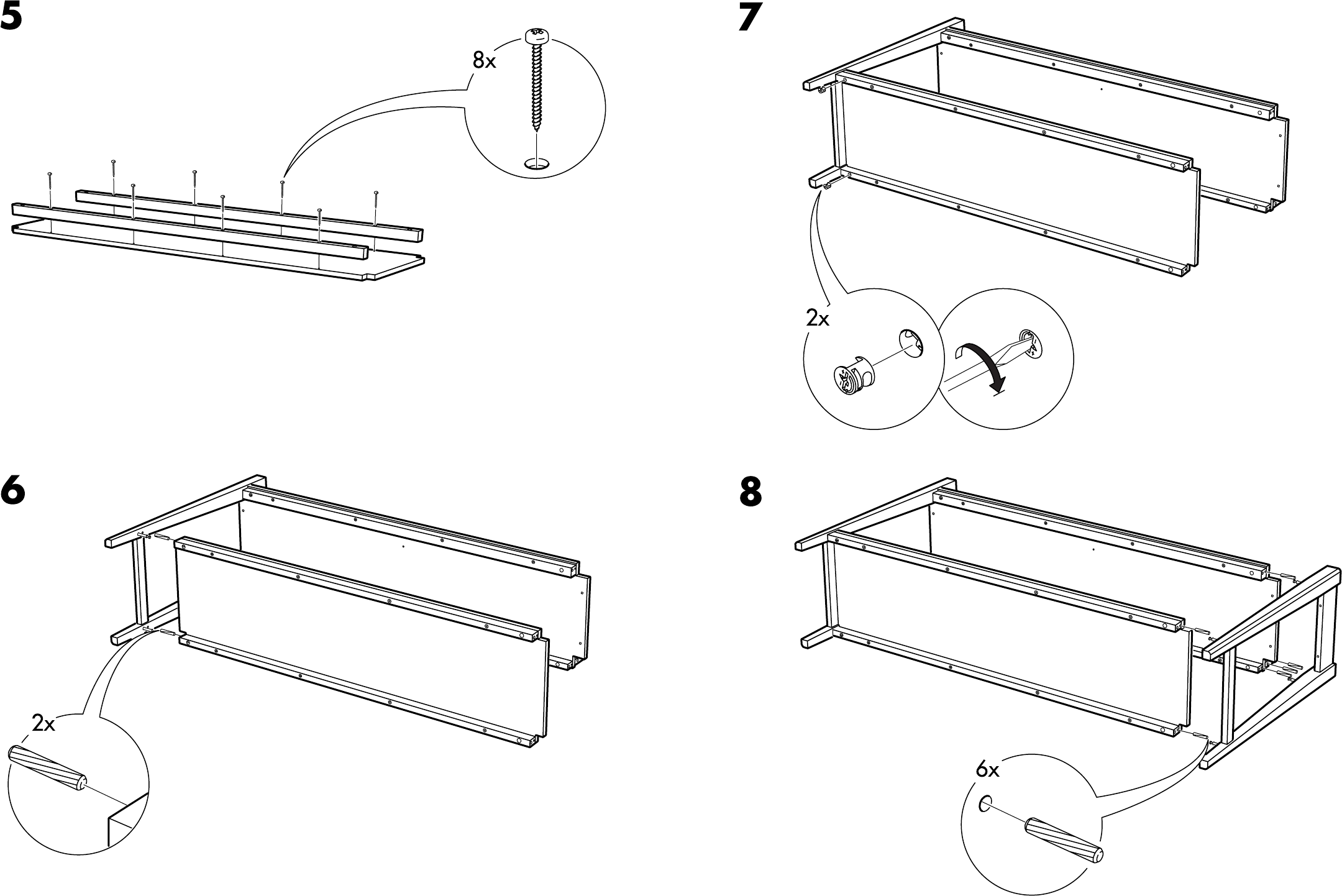 5

8x

6

2x

7

2x

8

6x