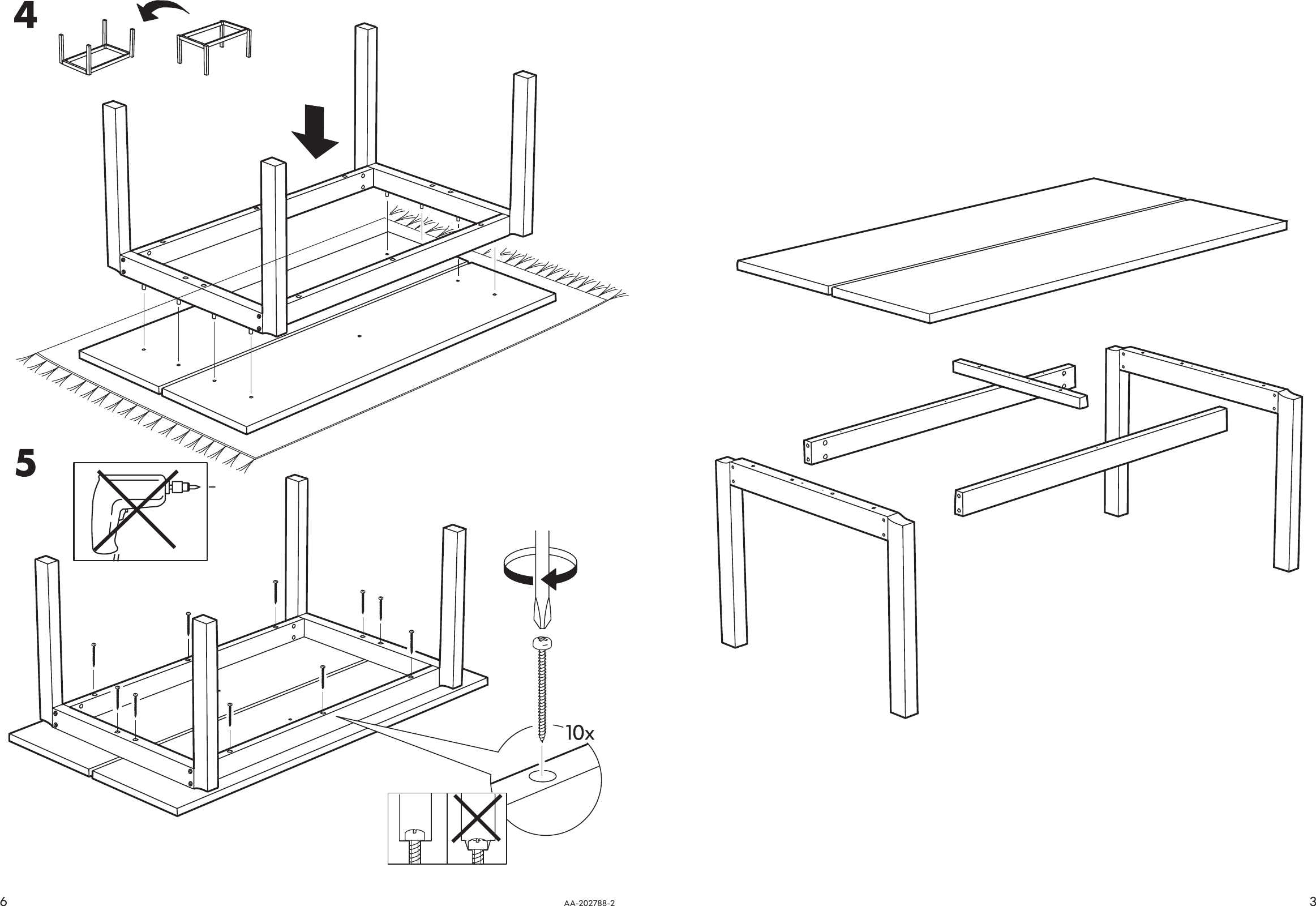 4

5

10x

6

AA-202788-2

3