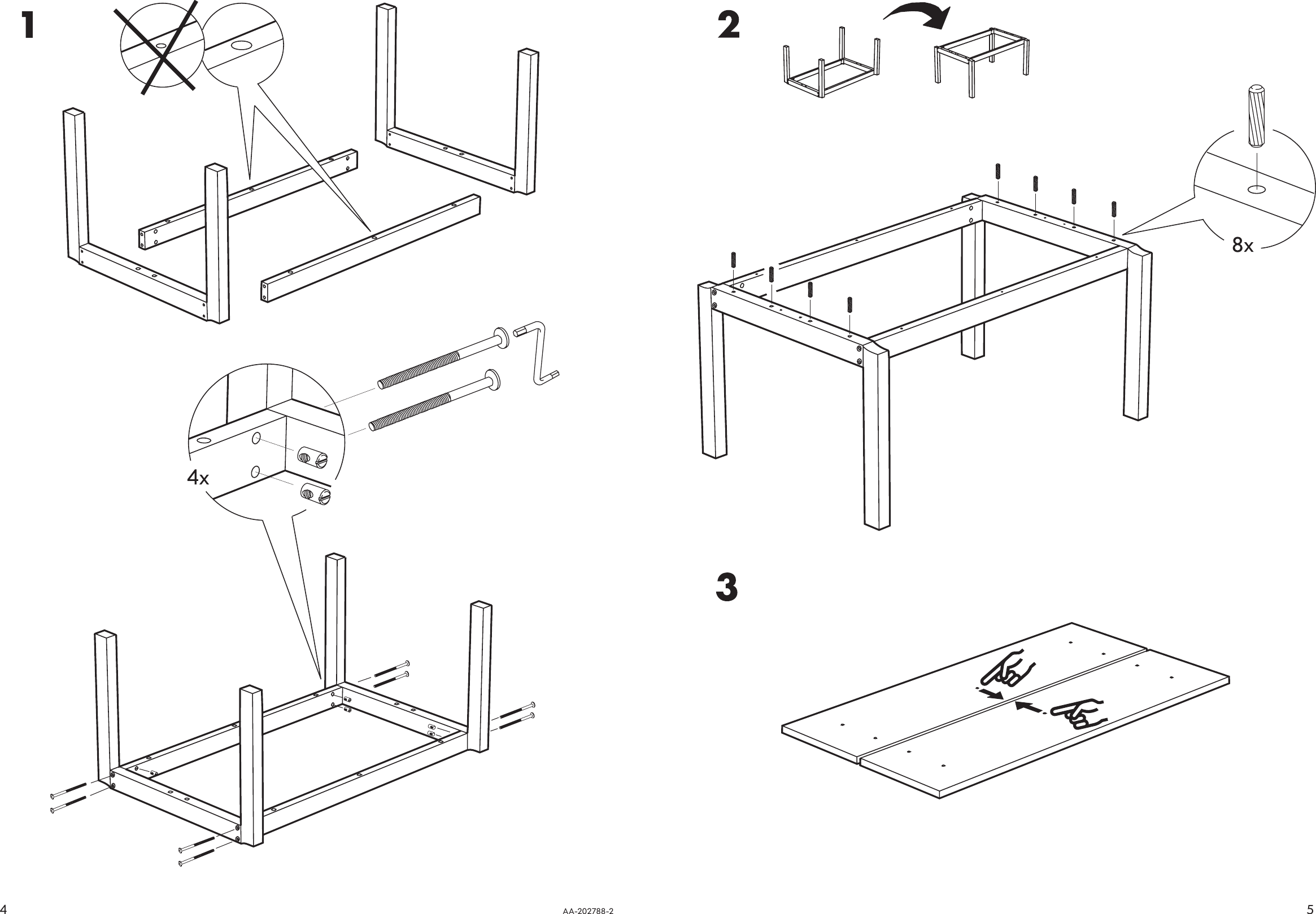 1

4x

2

8x

3

4

AA-202788-2

5