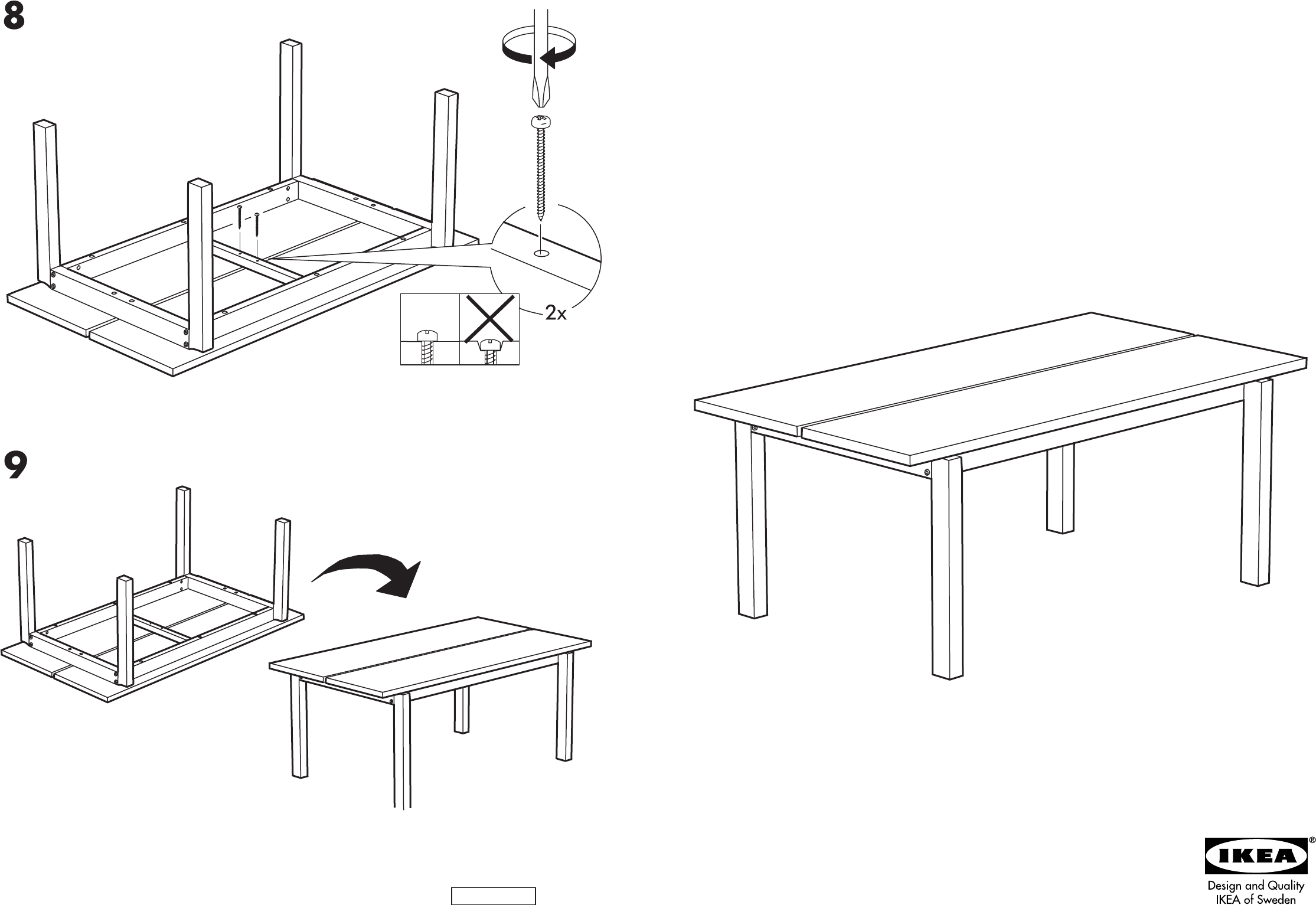 8

2x

9

IKEA®

Design and Quality
IKEA of Sweden