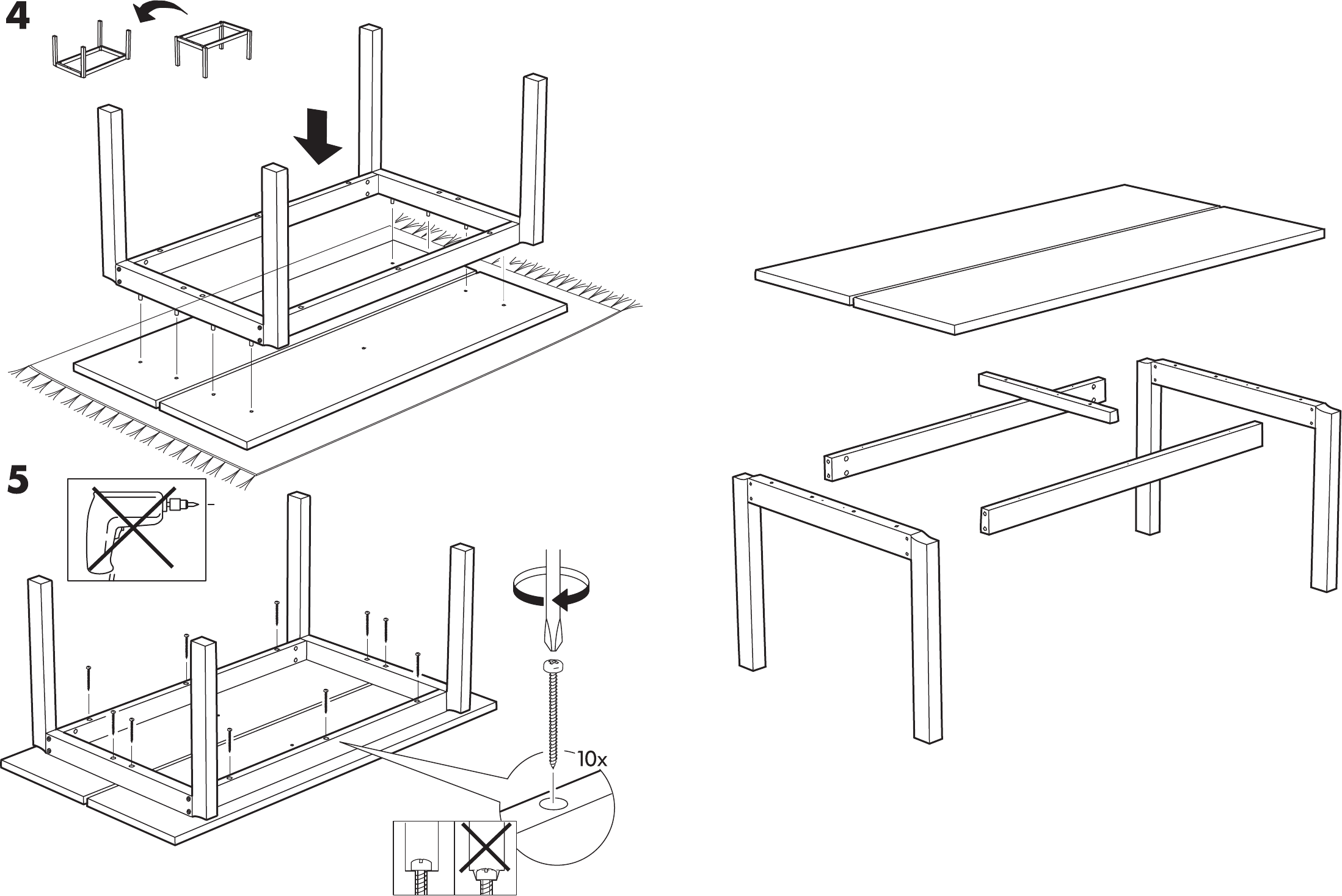 4

5

10x