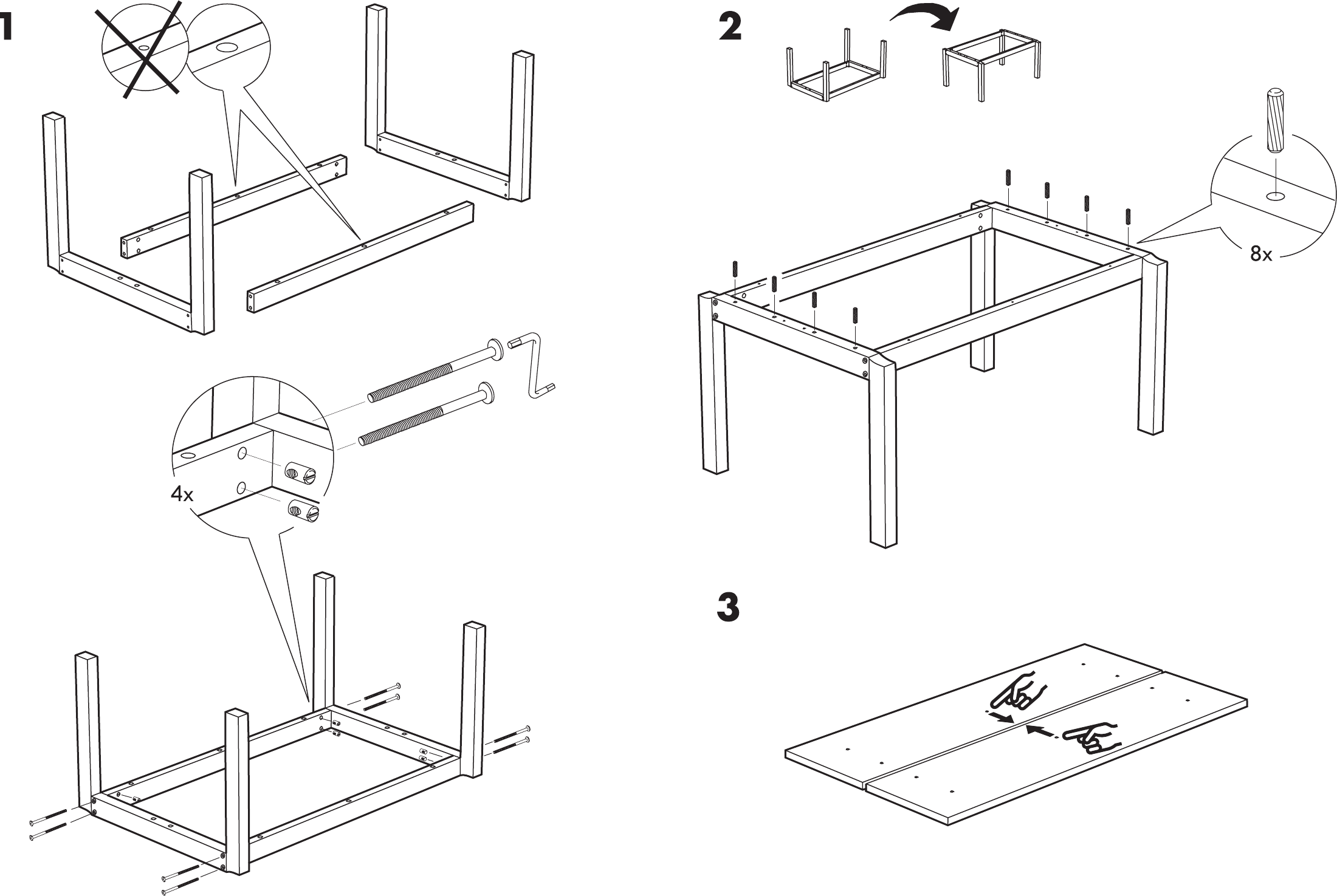 1

4x

2

8x

3