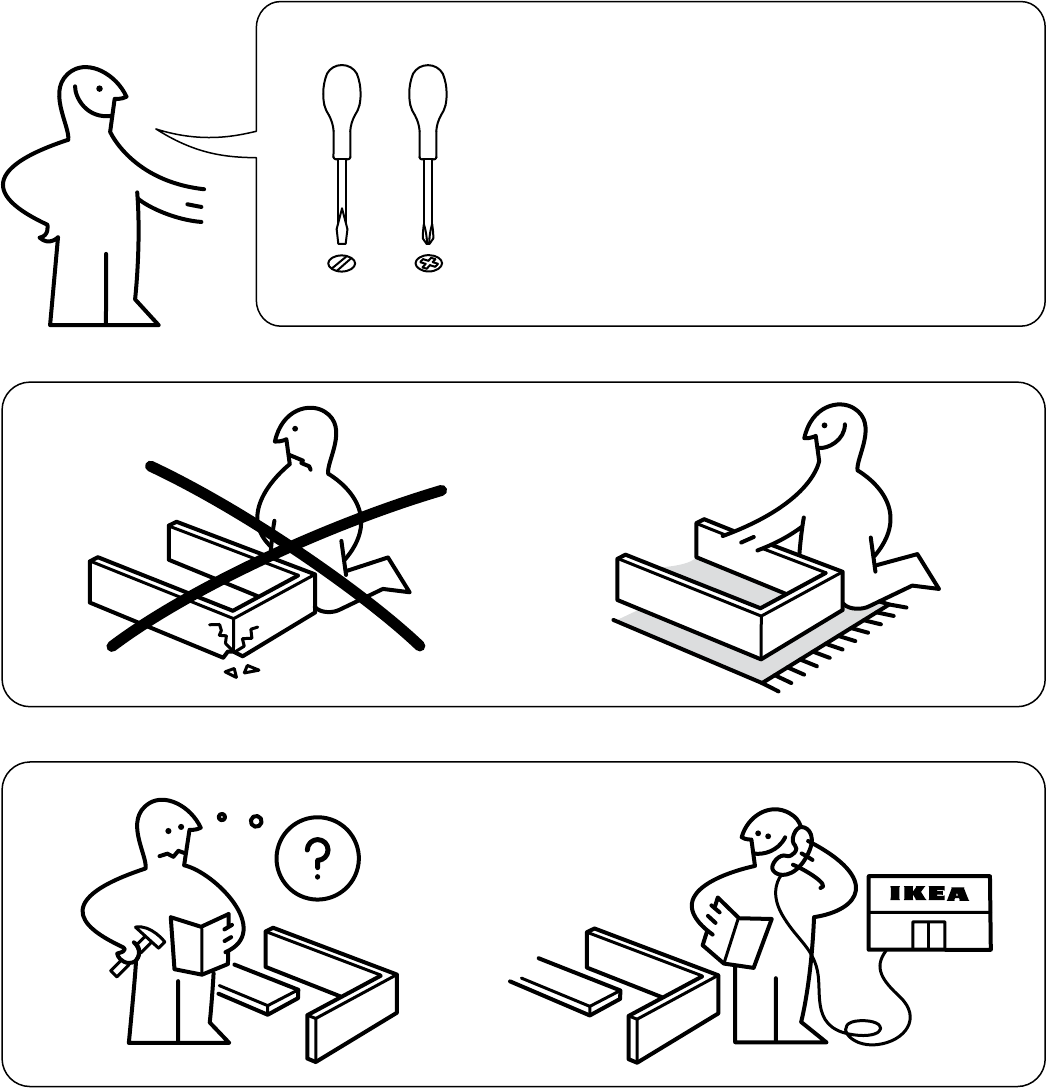 ?

IKEA