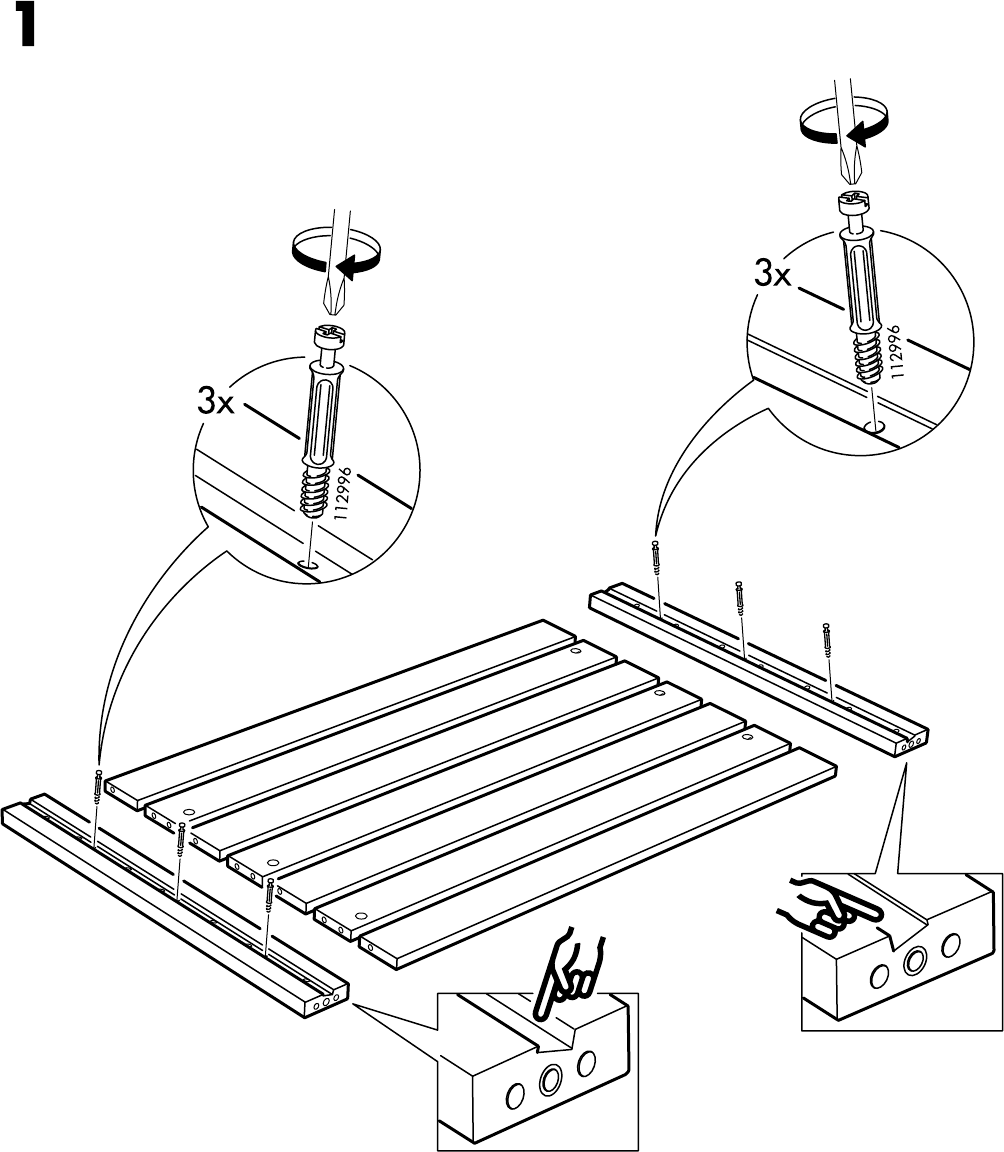 1

3x

112996

3x

112996