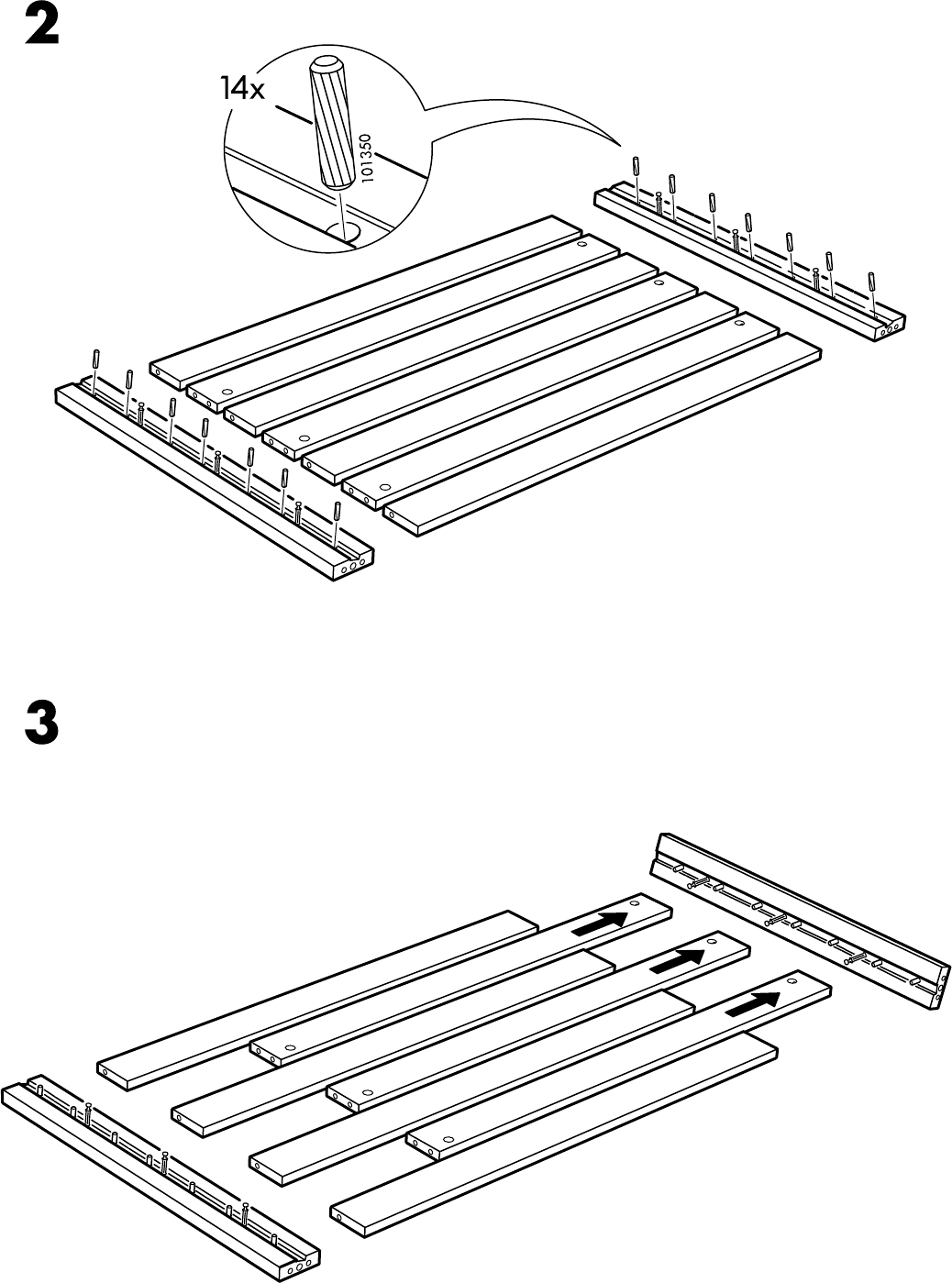 2

14x

101350

3