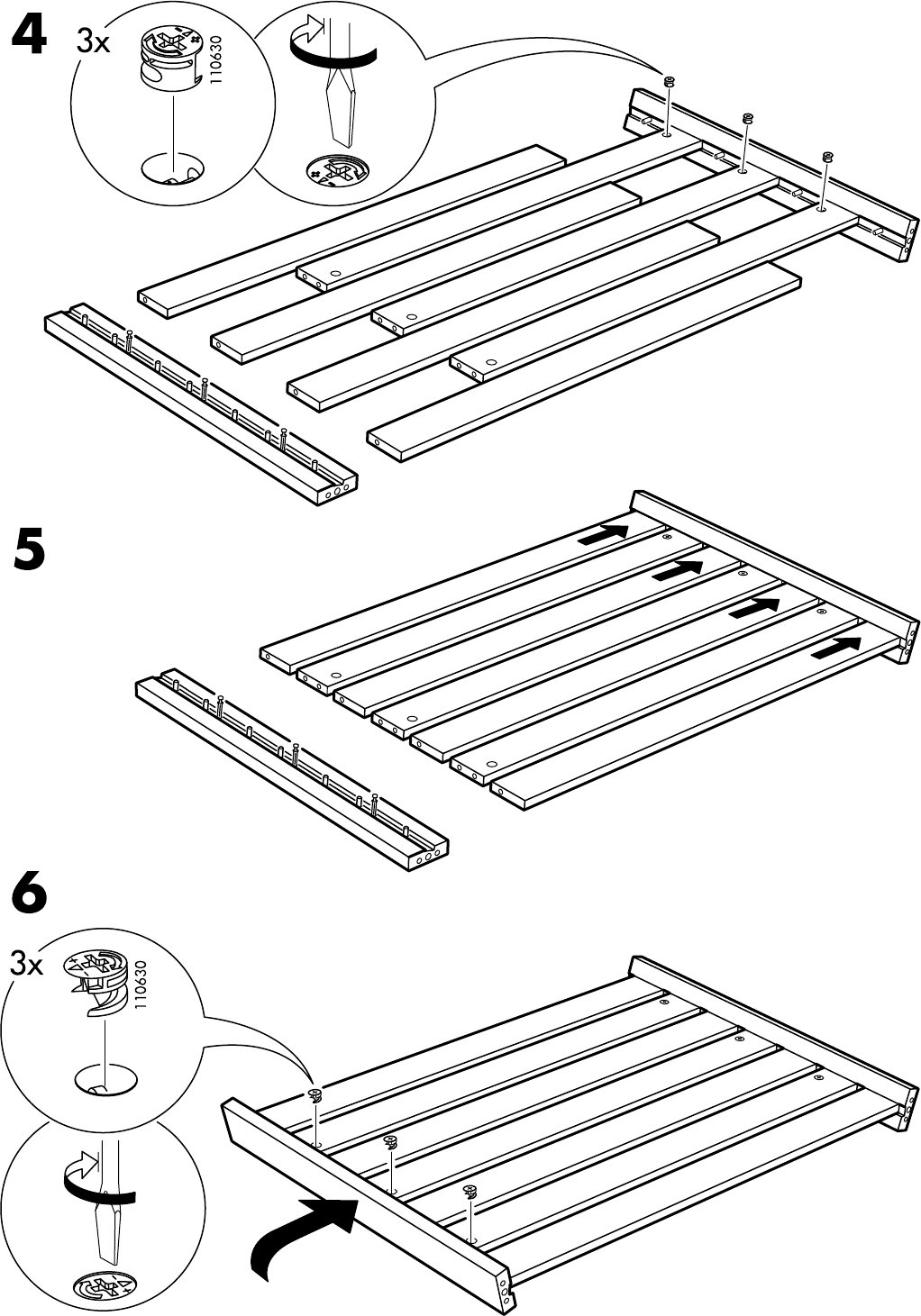 4
3x
110630

5

6
3x
110630