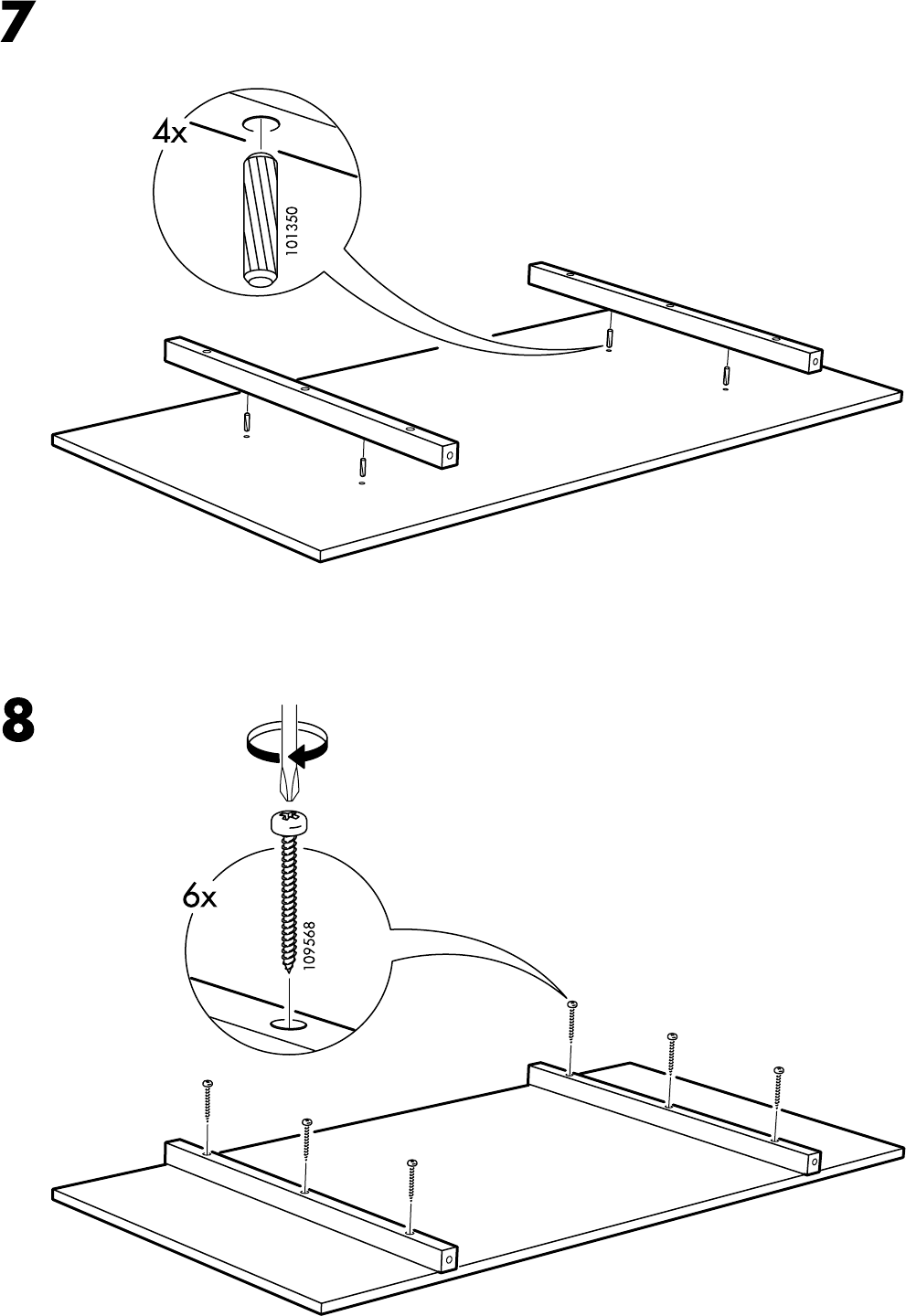 7

4x

101350

8

6x

109568