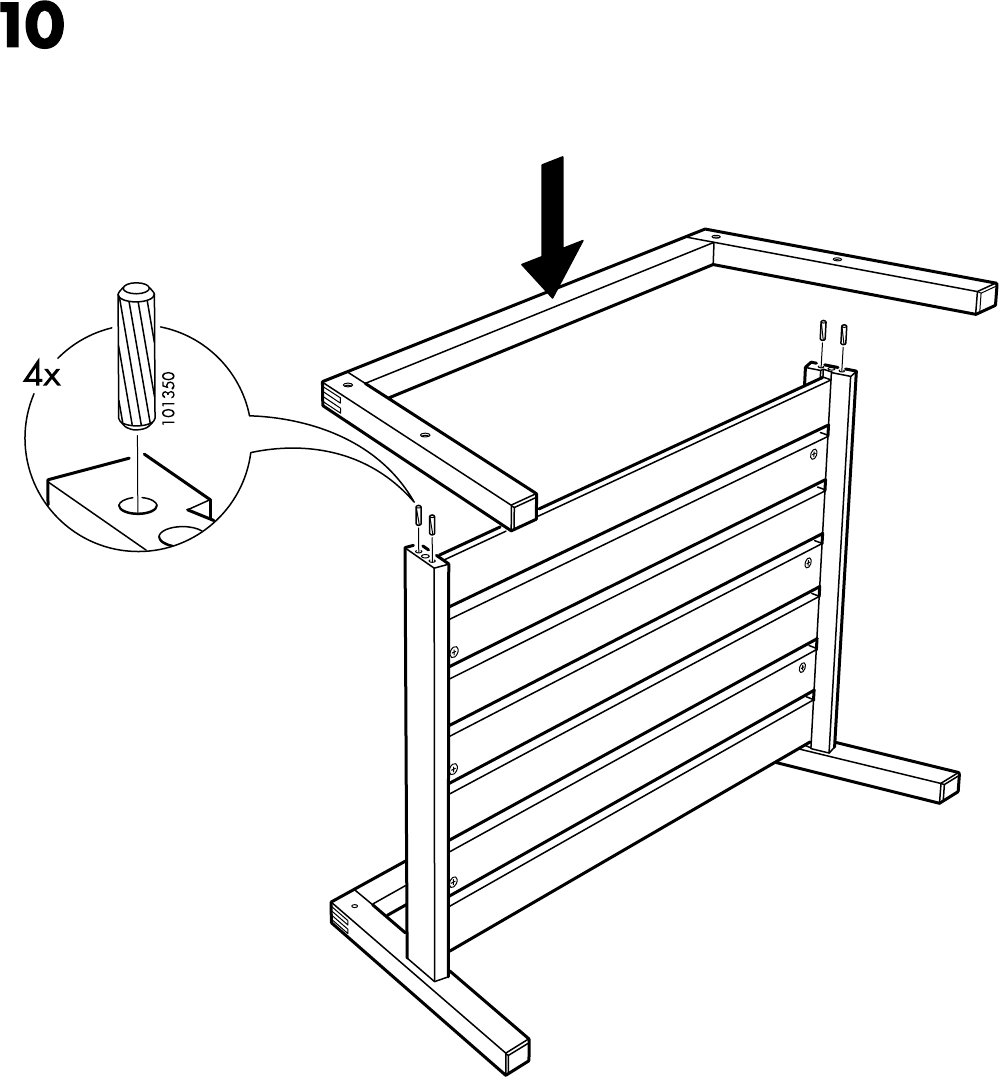 10

4x

101350