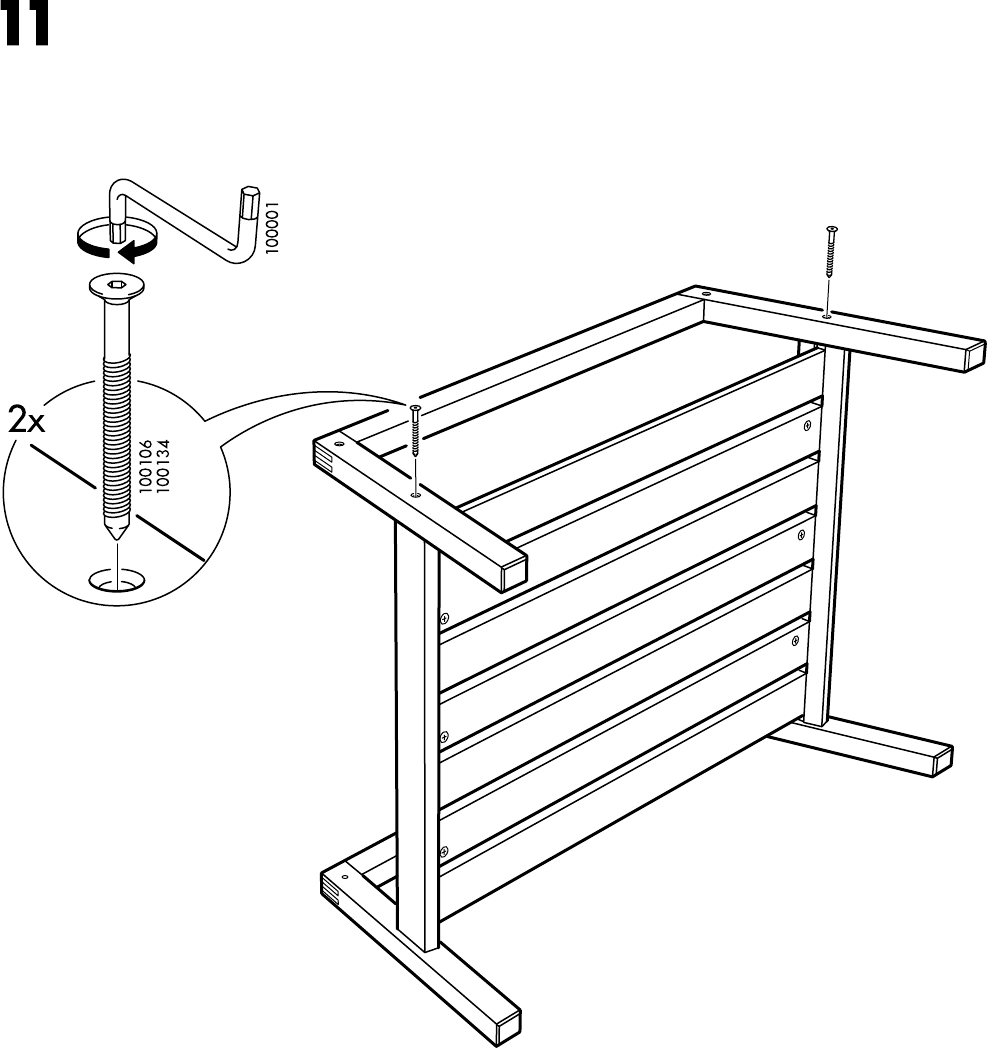 11

100001

2x

100106
100134