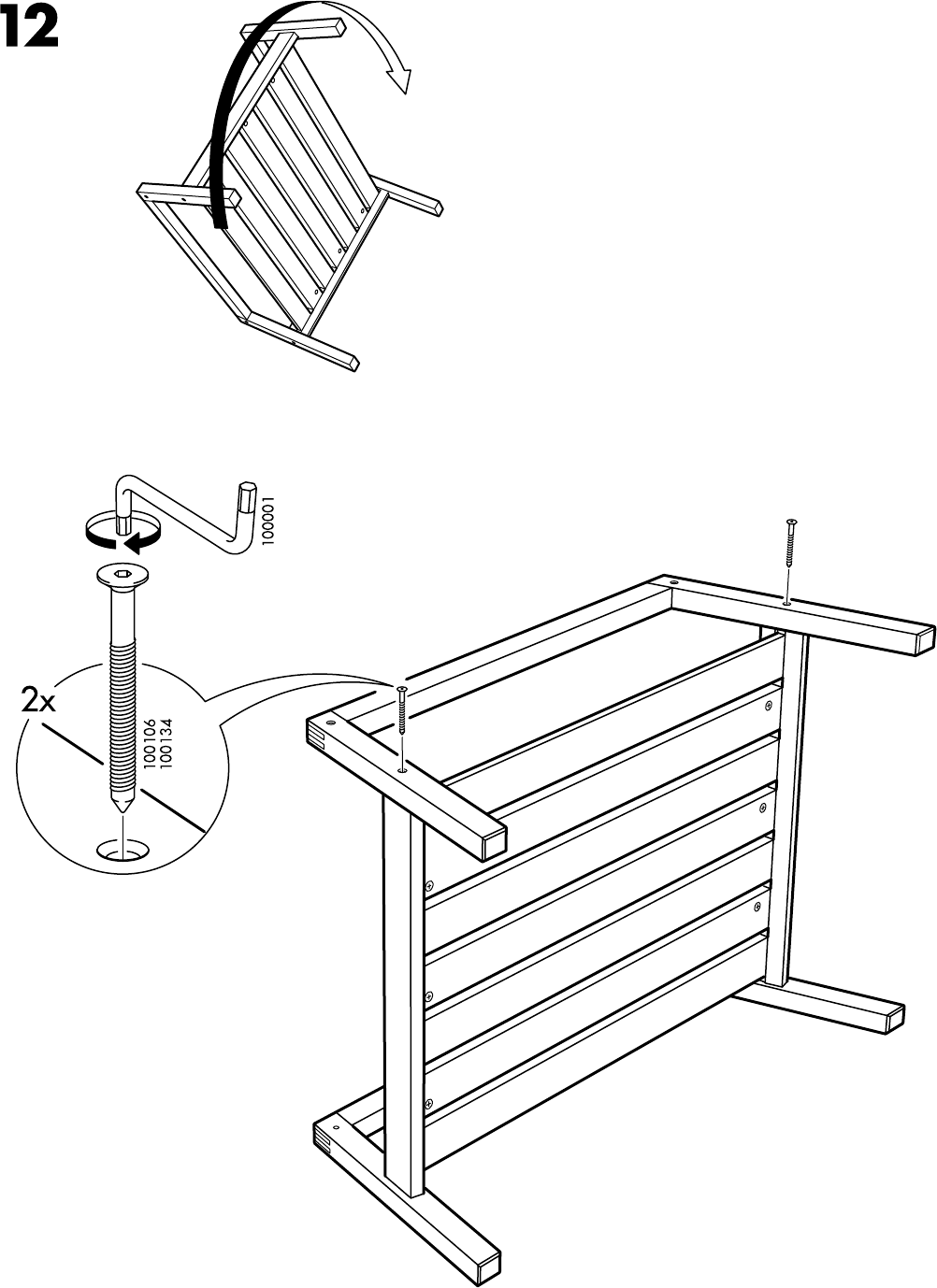 12

100001

2x

100106
100134