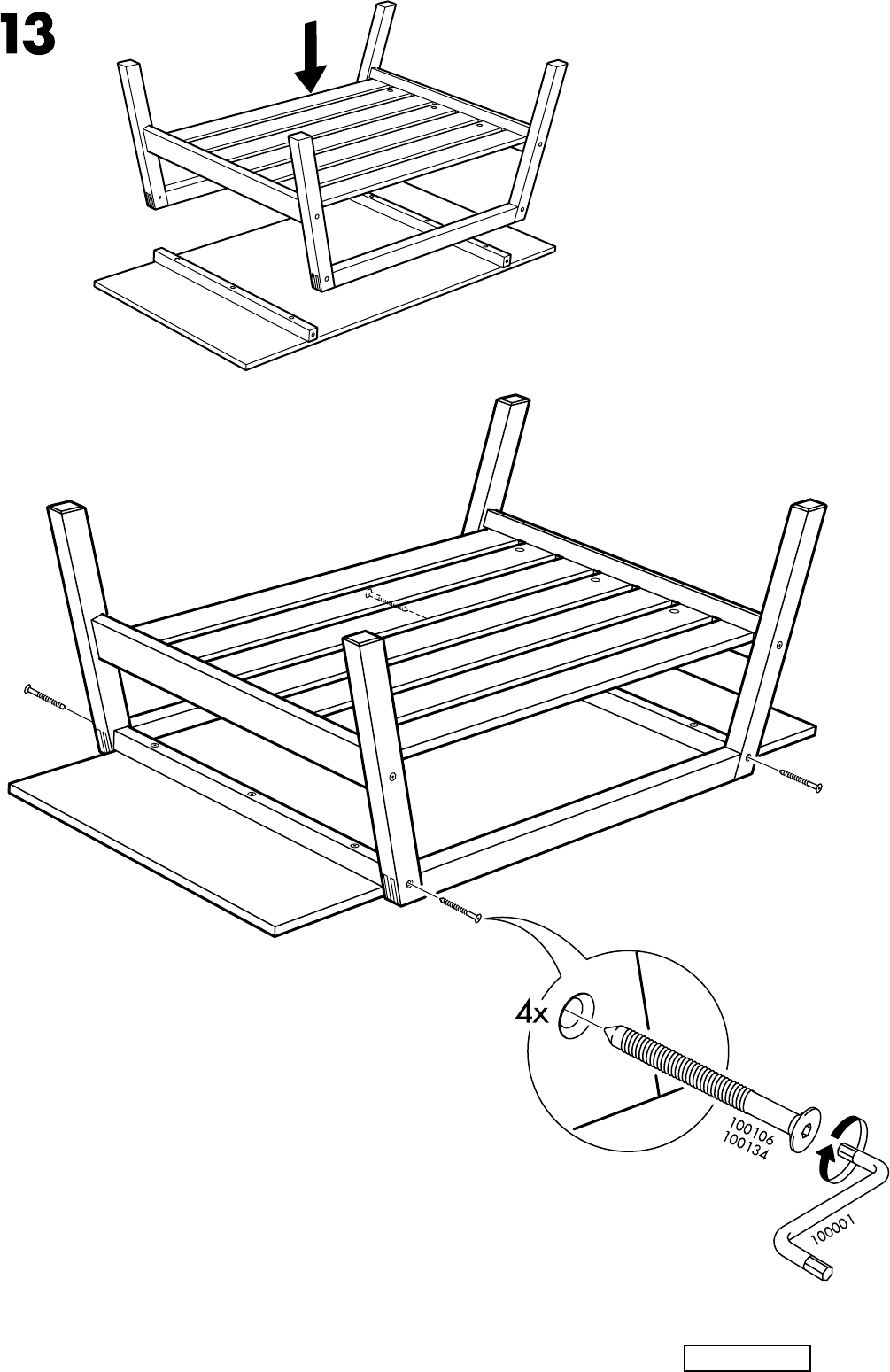 13

4x

100106
100134

100001