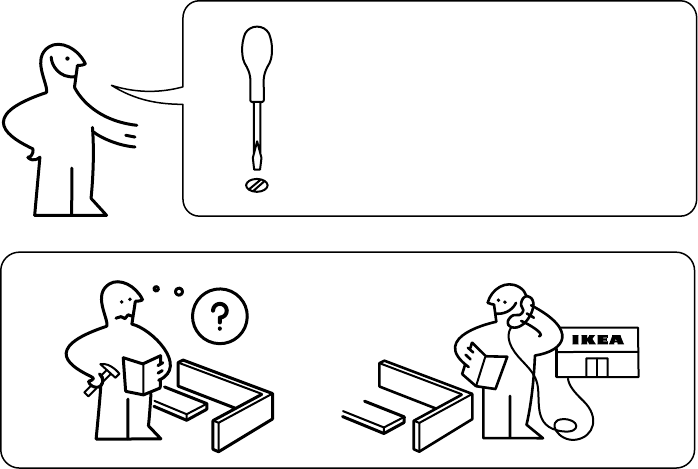 ?

IKEA