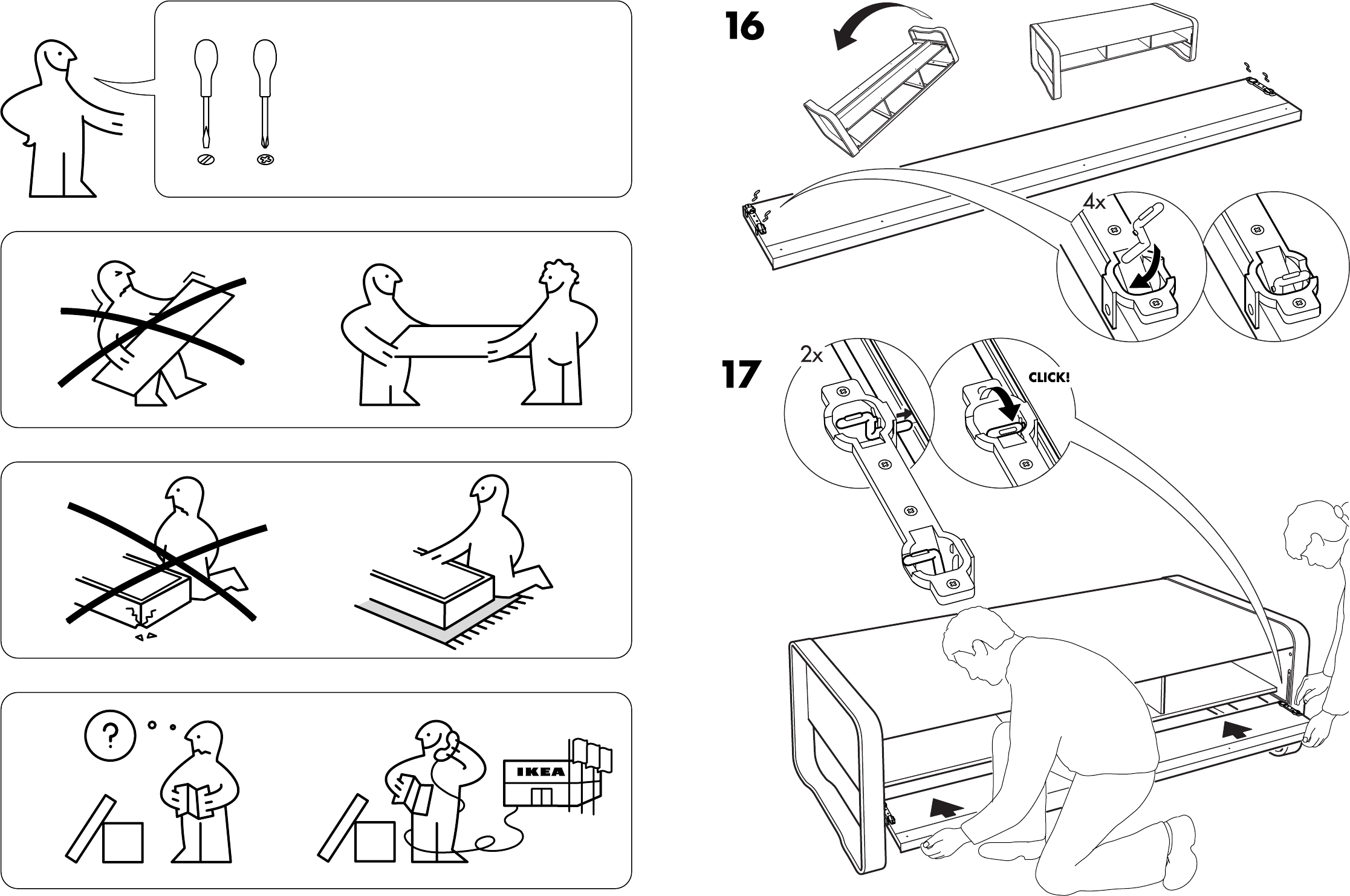 ?

IKEA

16

4x

17

2x

CLICK!