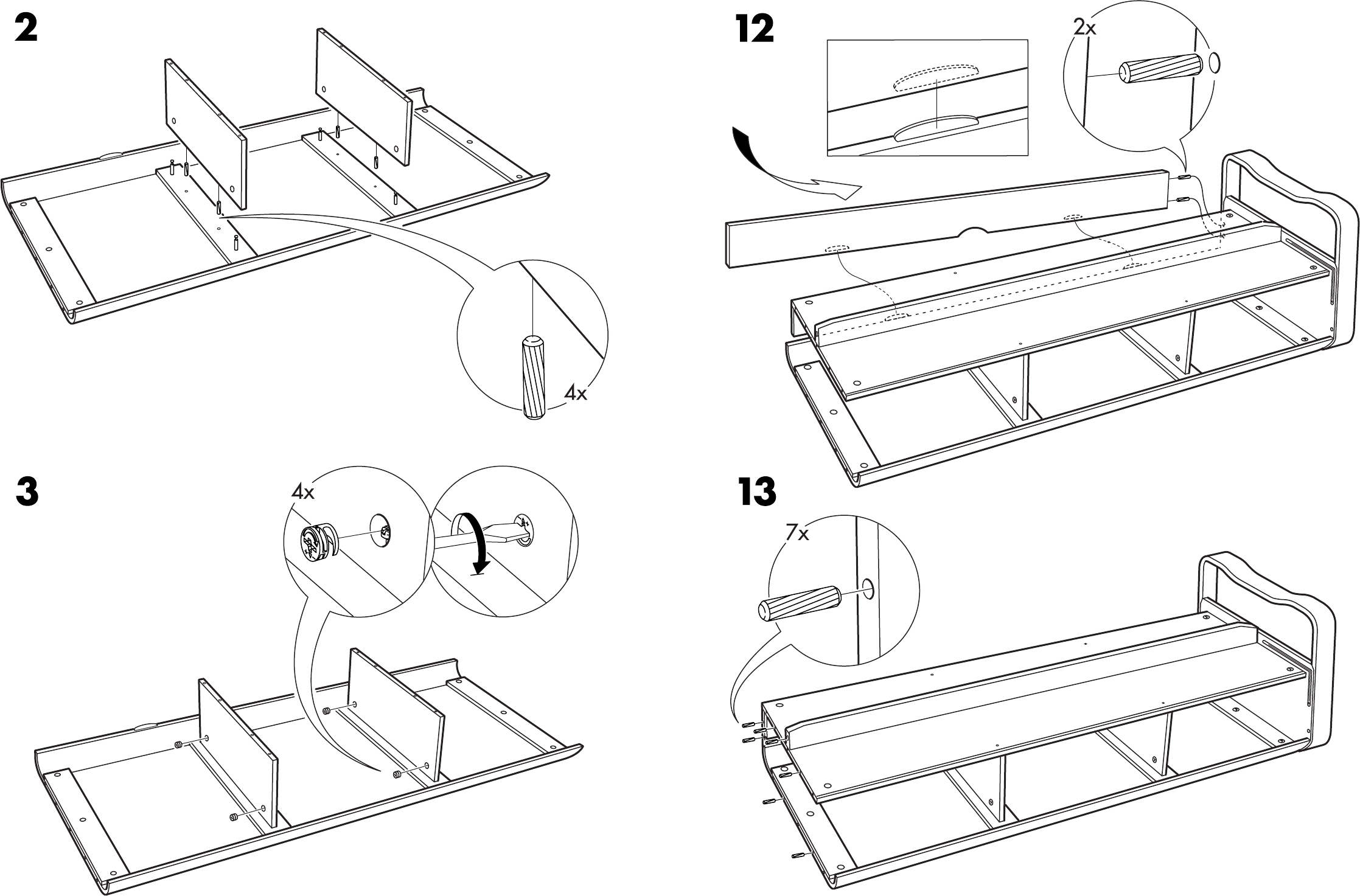 2

4x

3

4x

12

2x

13

7x