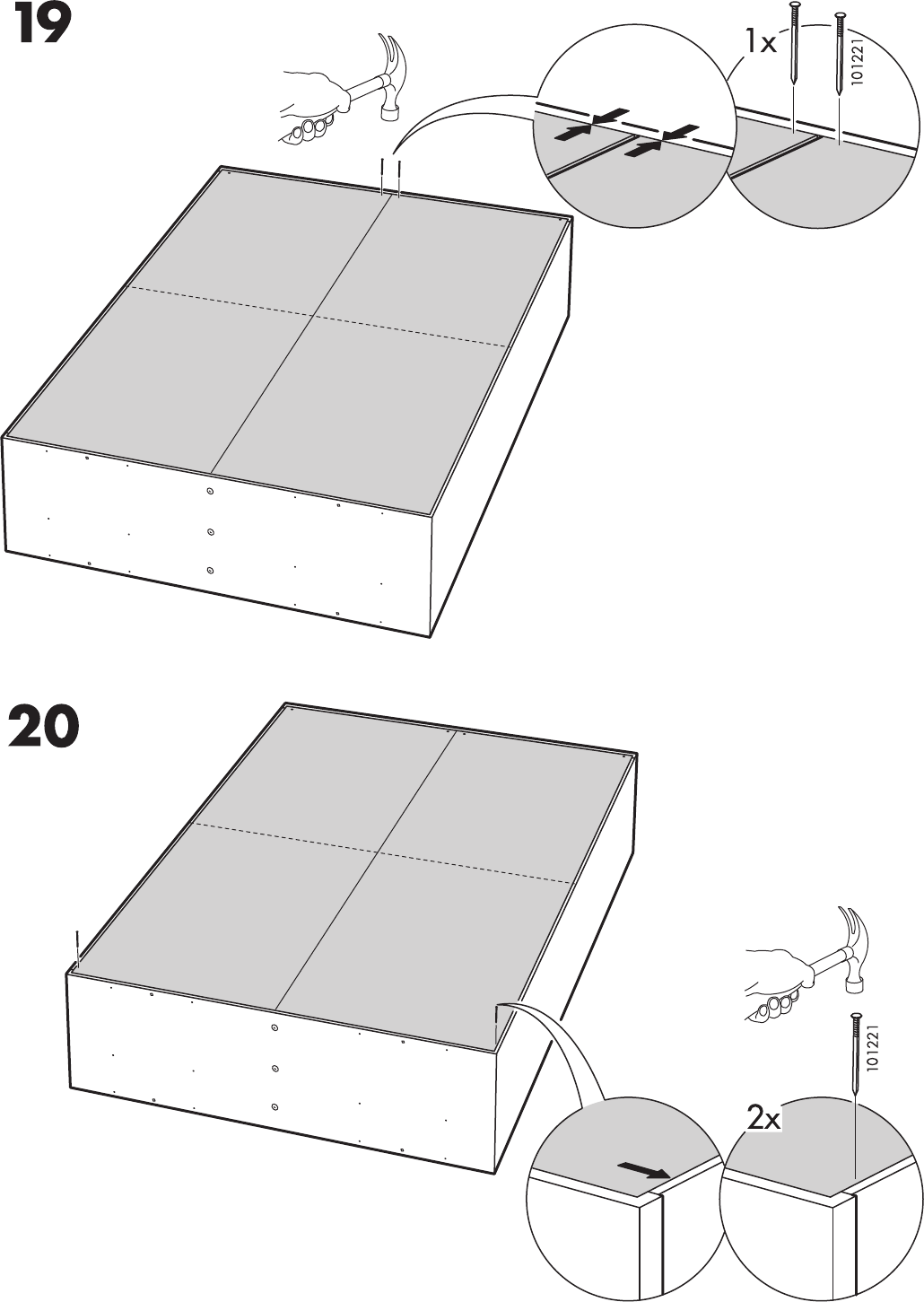 19

1x

101221

20

101221

2x