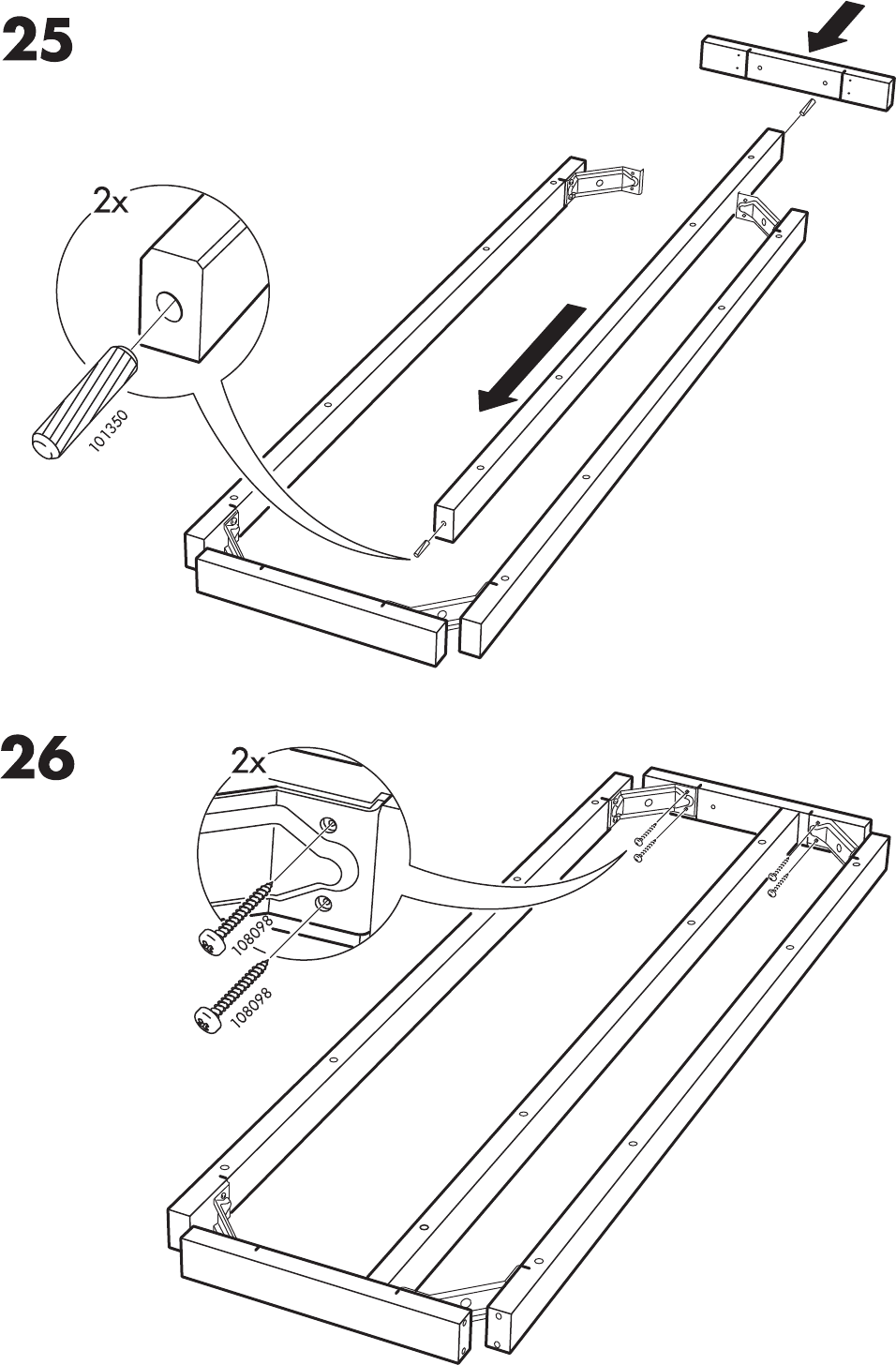 25

2x

101350

26

2x

108098

108098