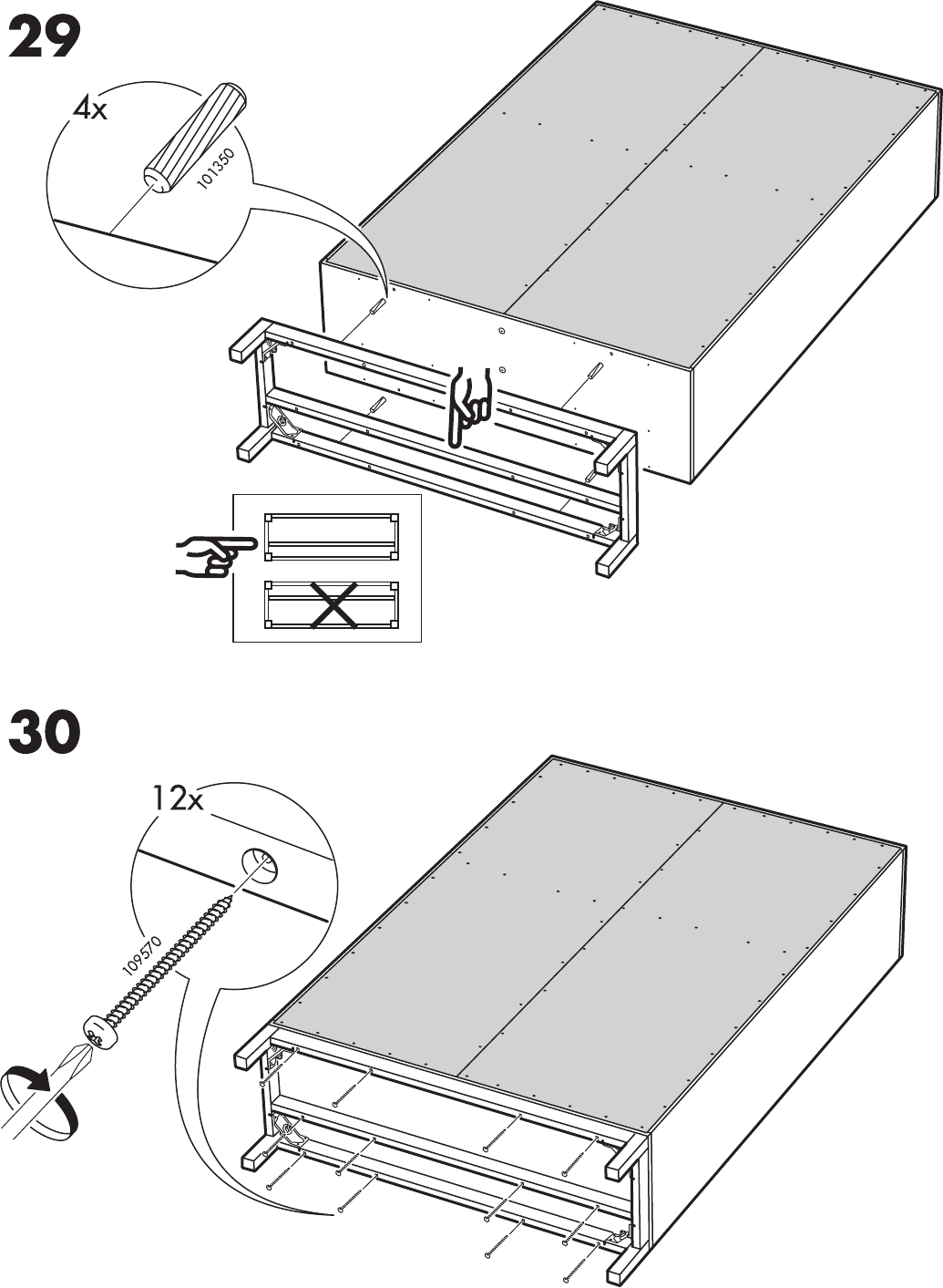 29

4x

101350

30

12x

109570