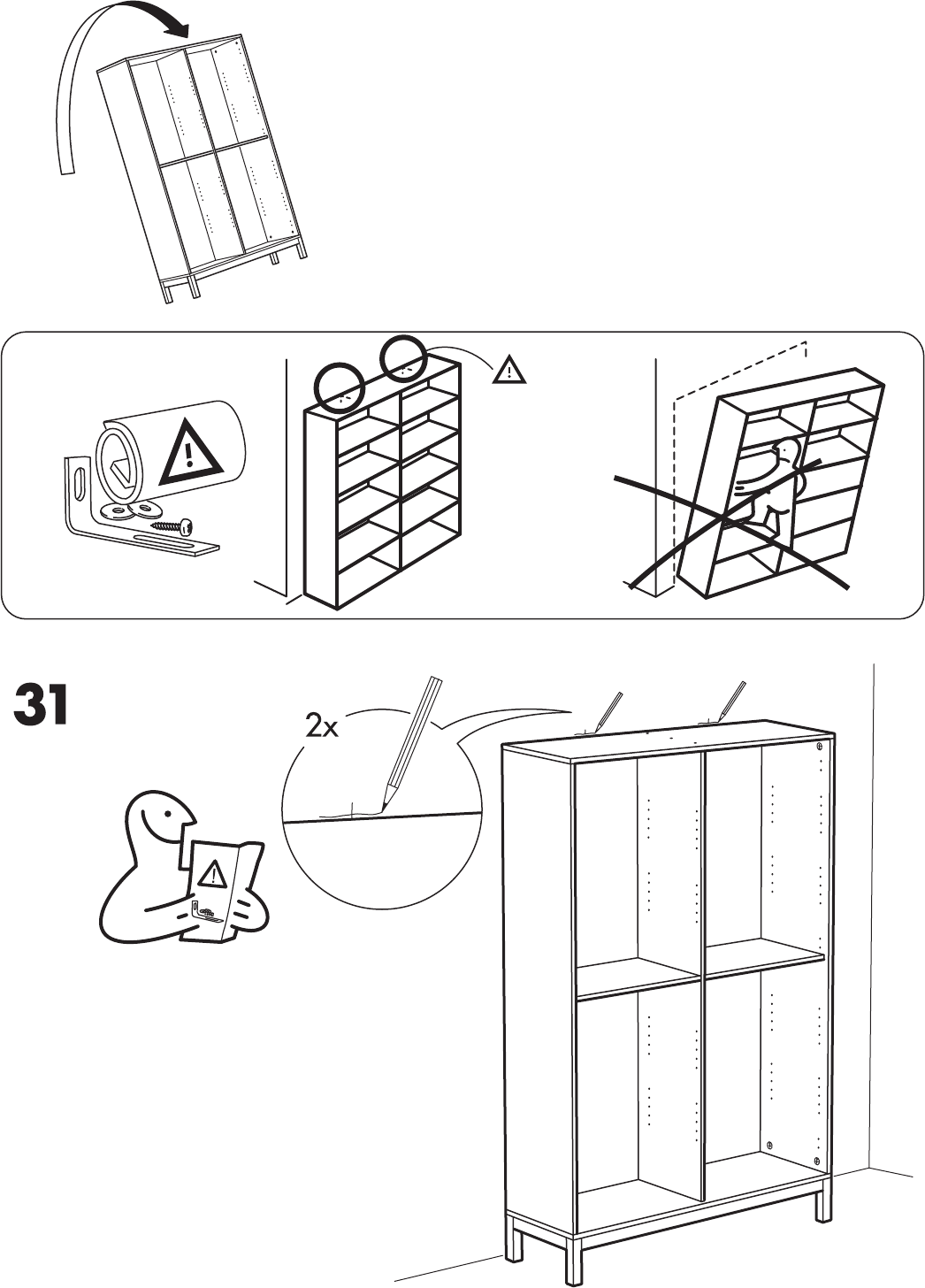 31

2x