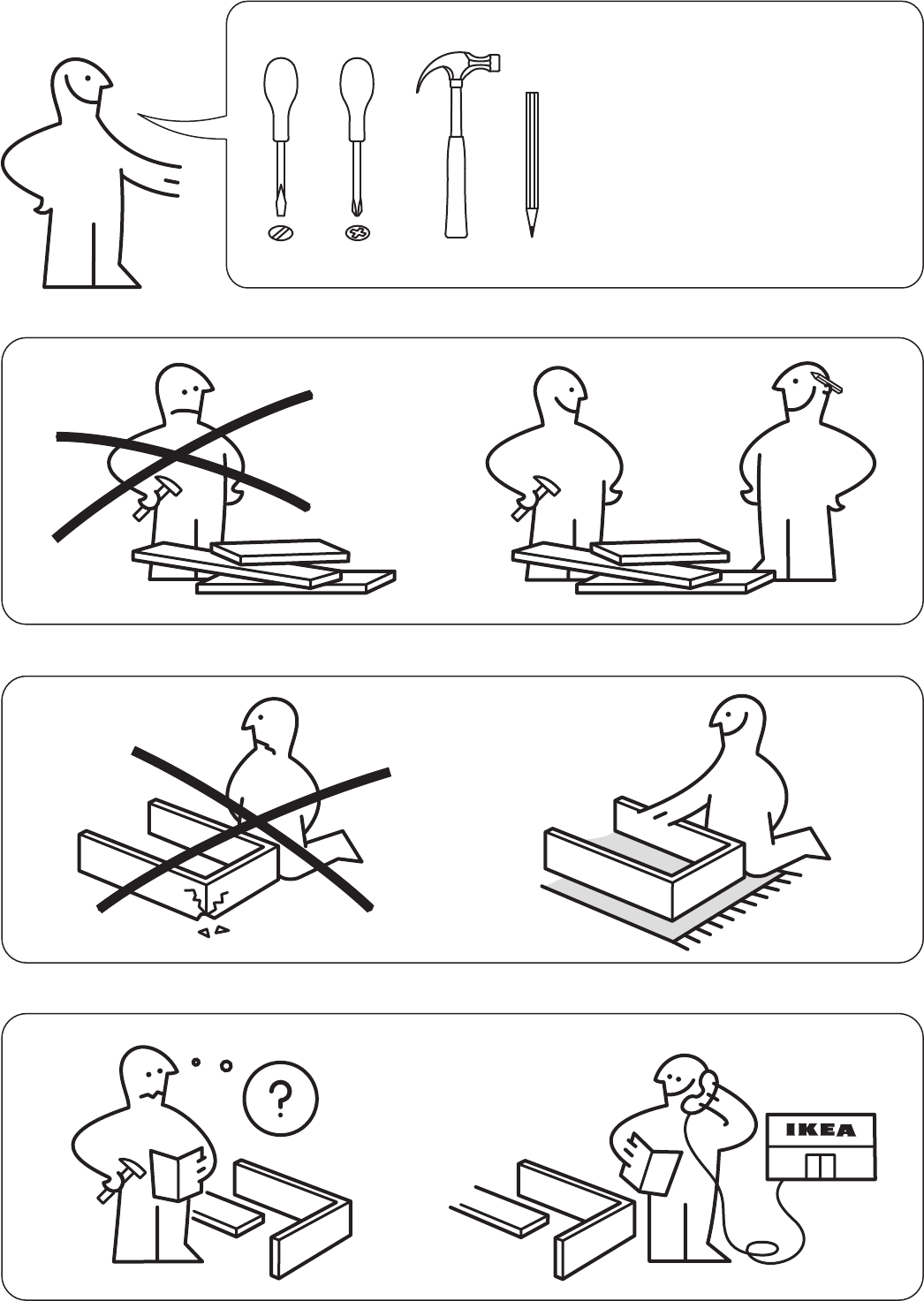 ?

IKEA