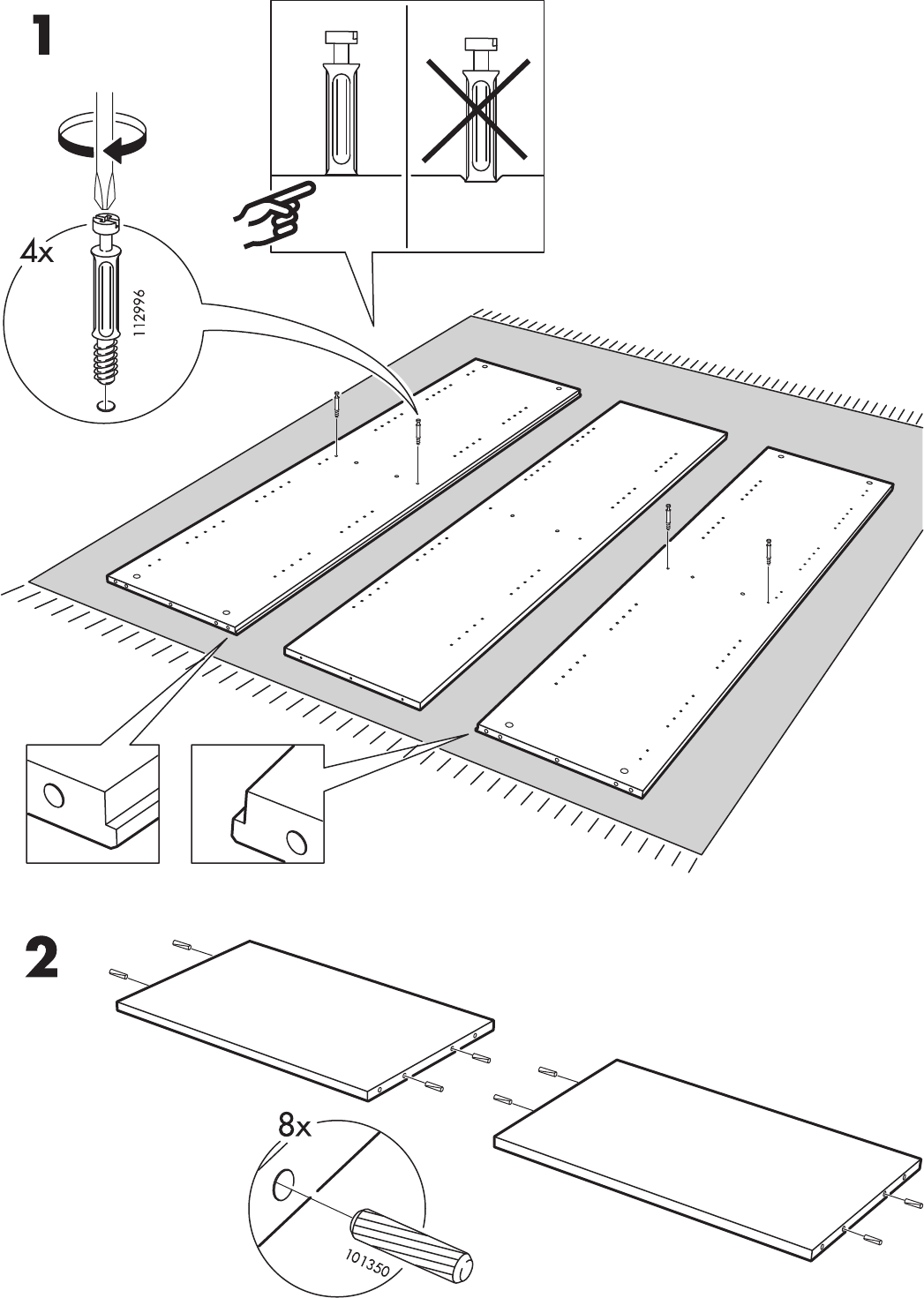 1

4x

112996

2

8x

101350