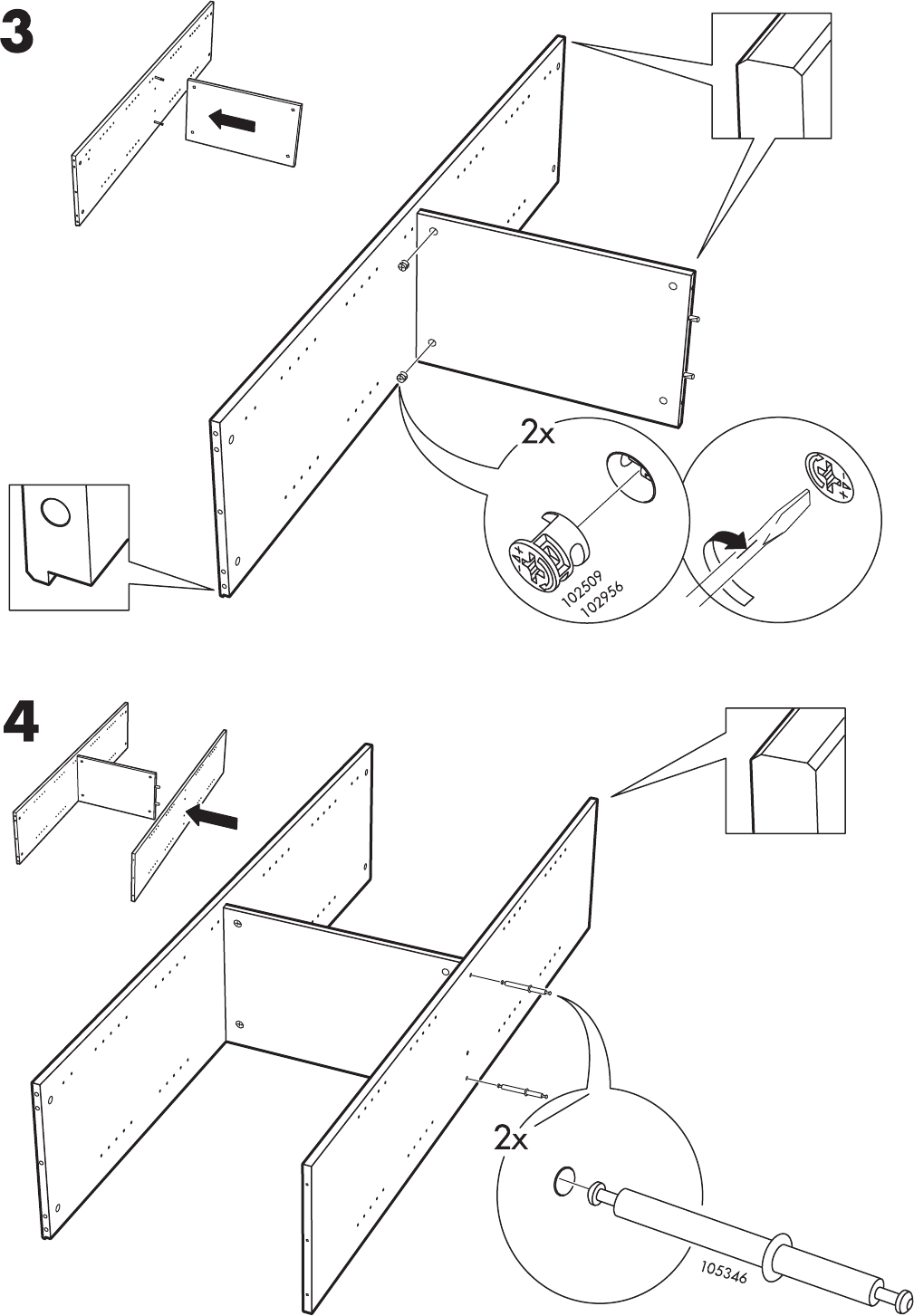 3

2x

102509
102956

4

2x

105346