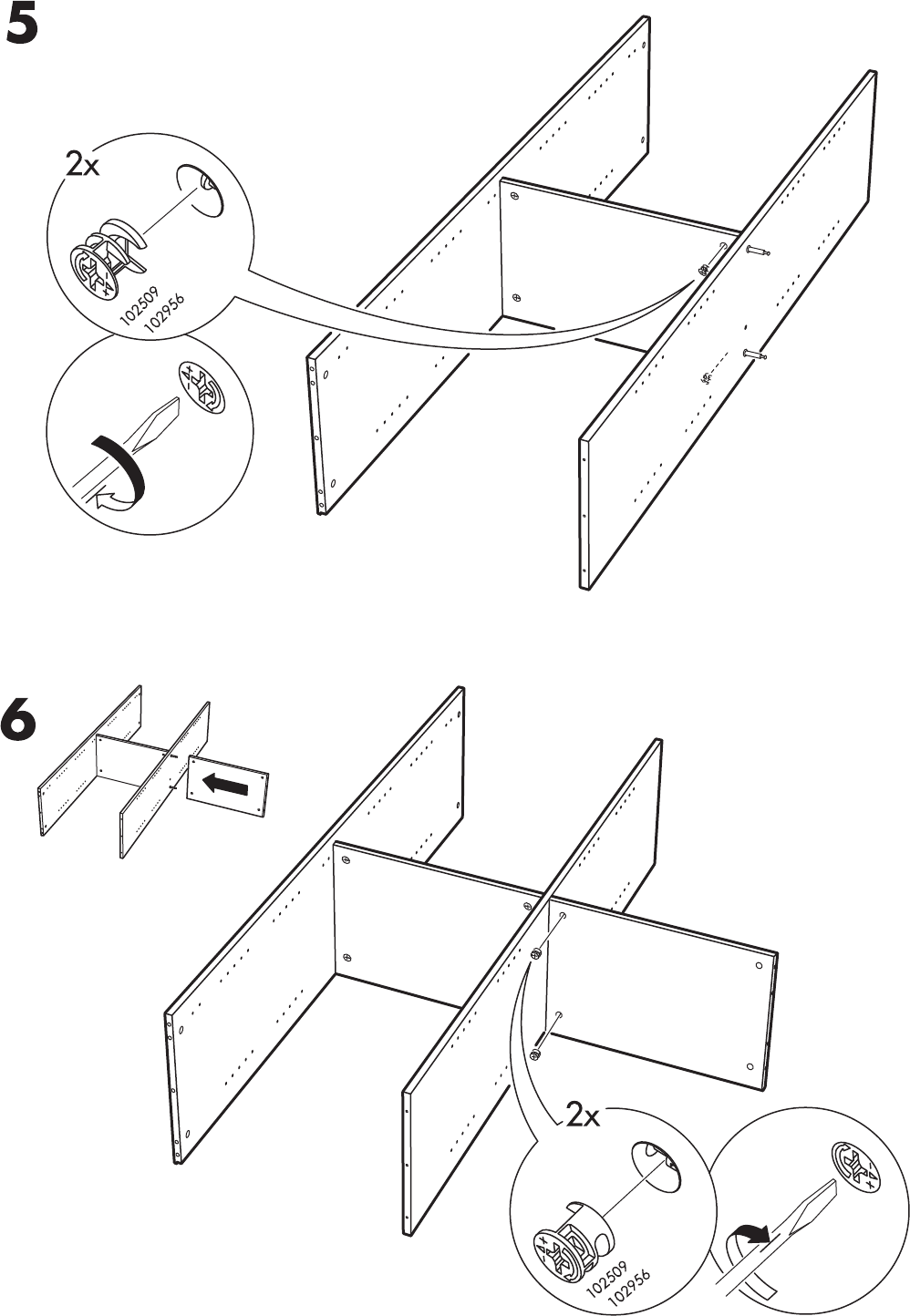 5

2x

102509
102956

6

2x

102509
102956