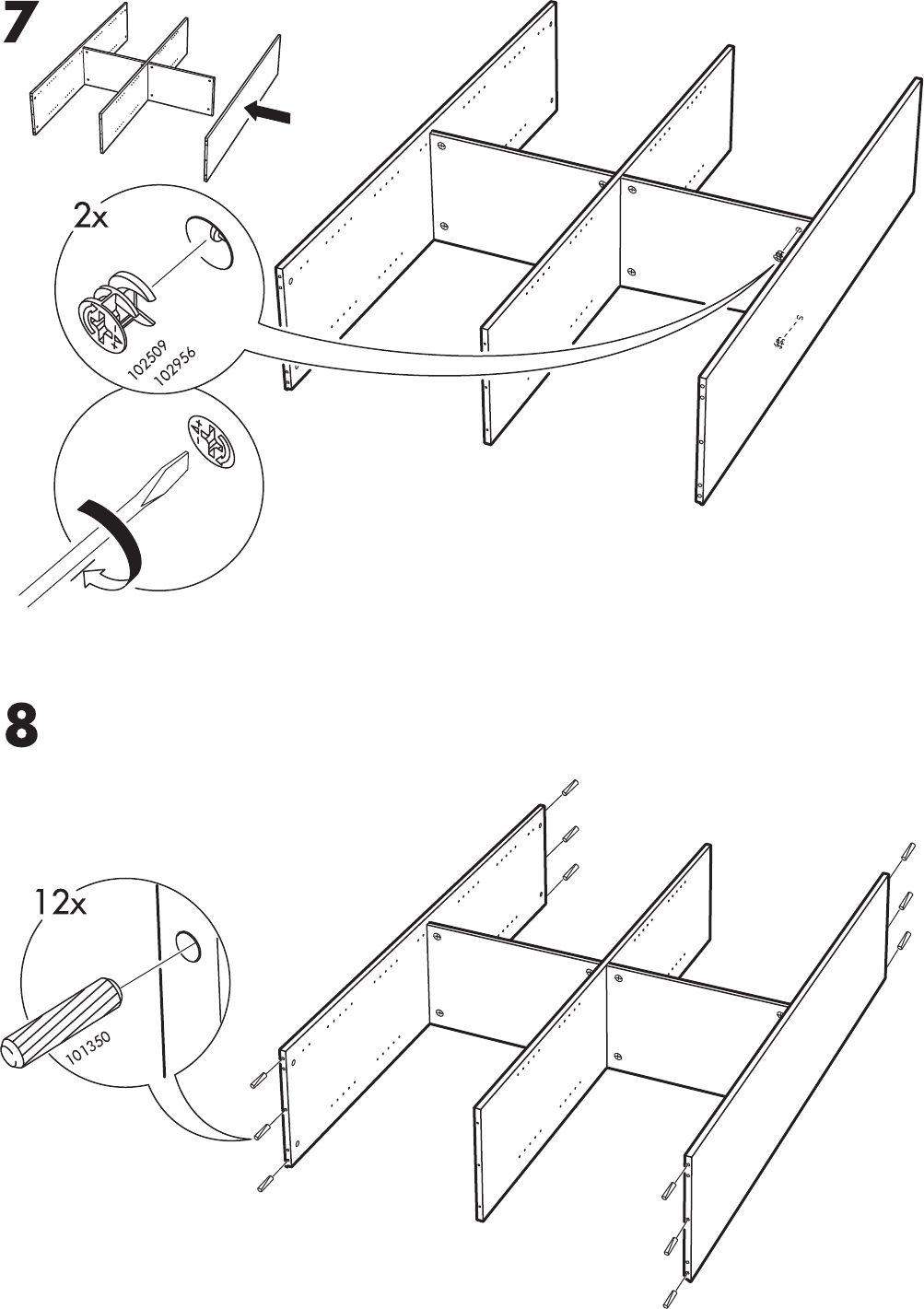 7

2x

102509
102956

8

12x

101350