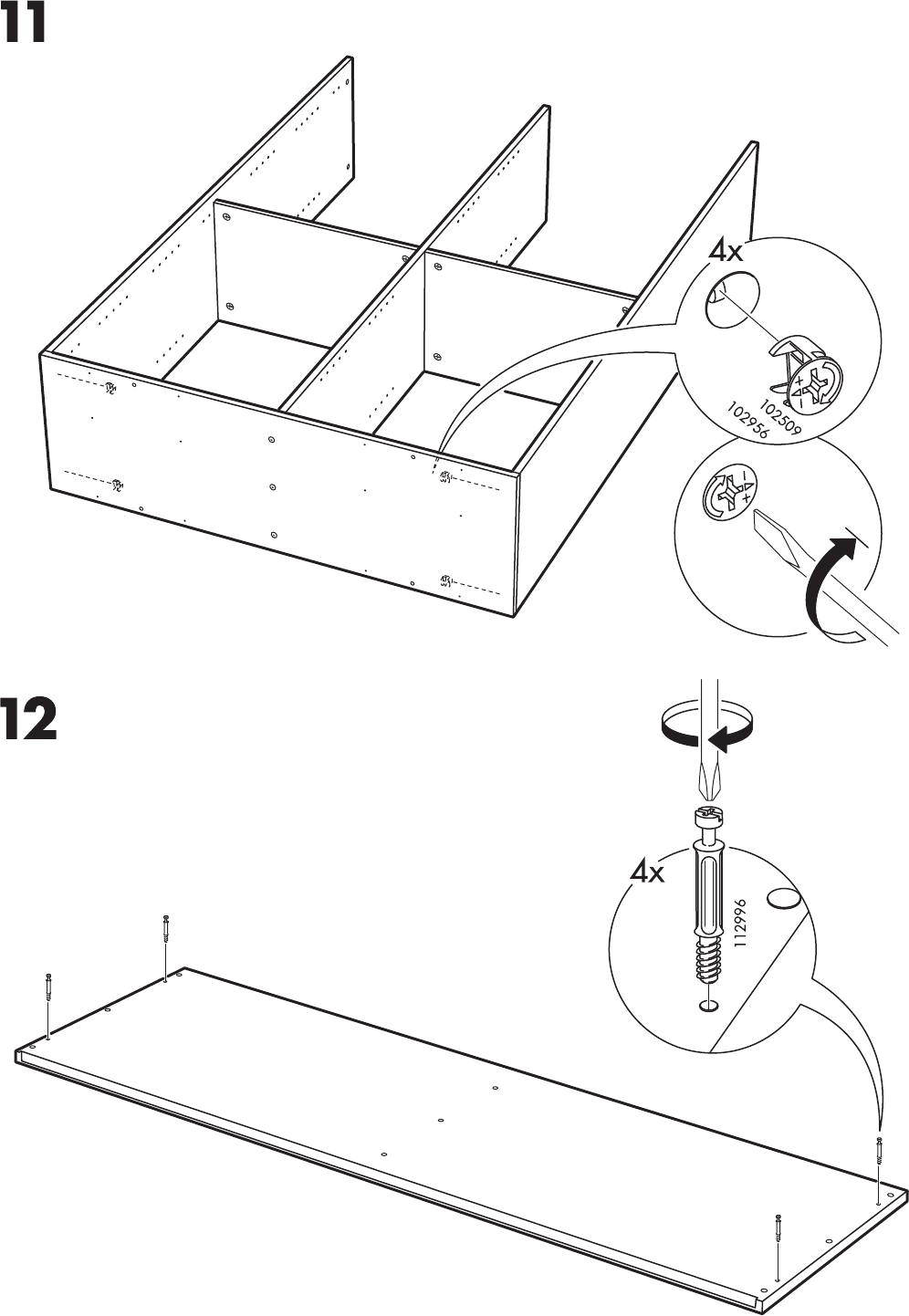 11

4x

102509

102956

12

4x

112996