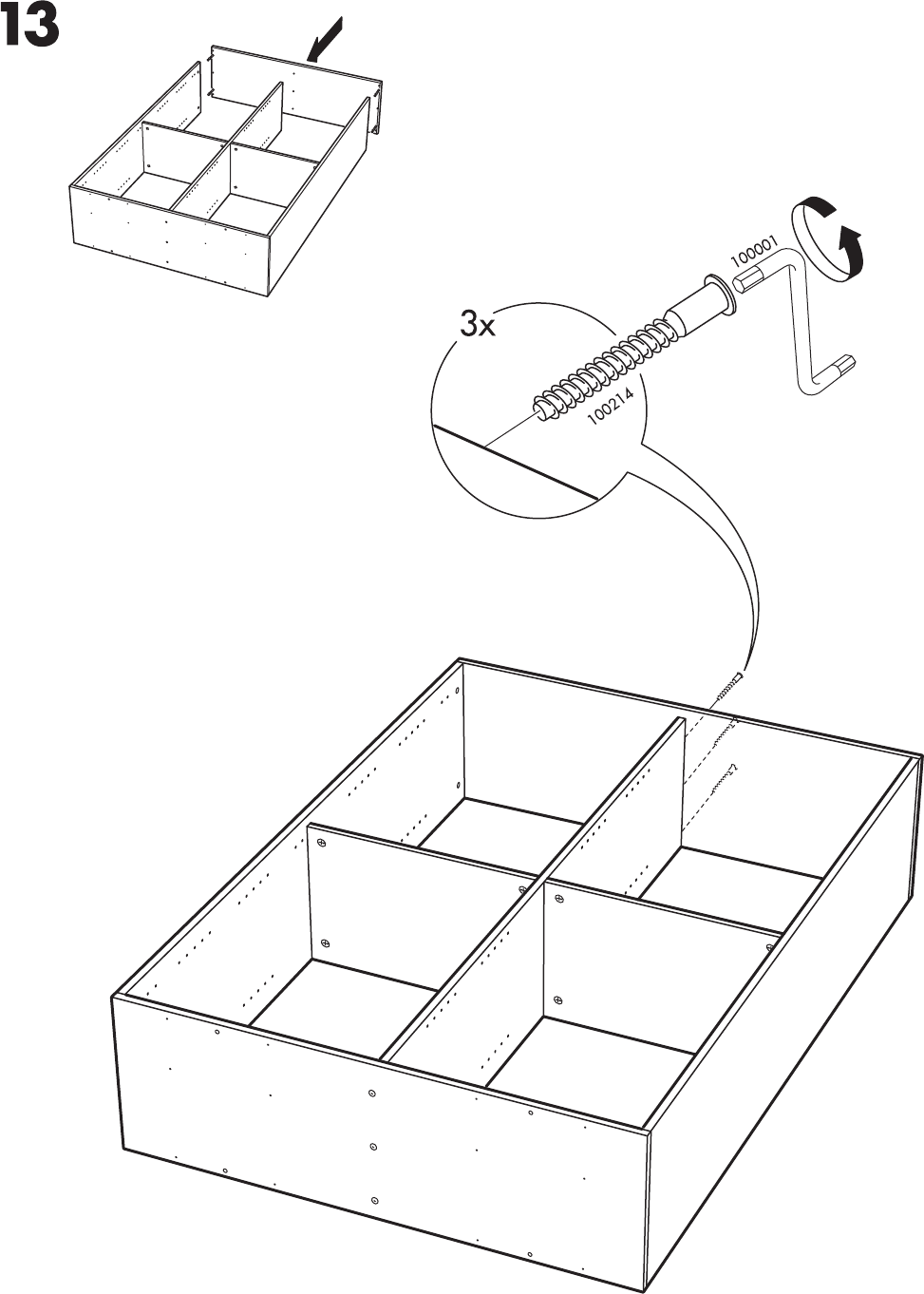 13

3x

100214

100001