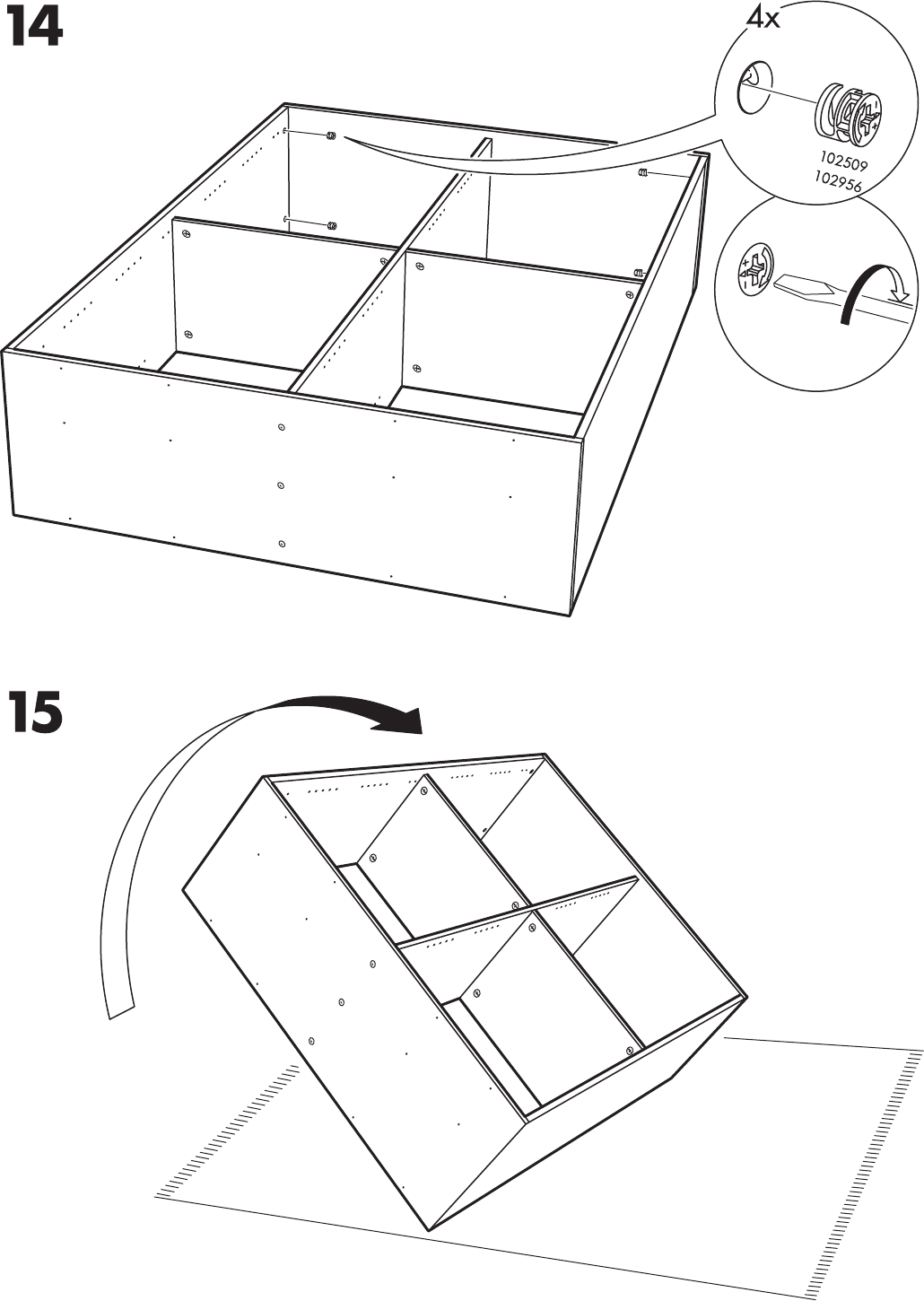 14

4x

102509
102956

15