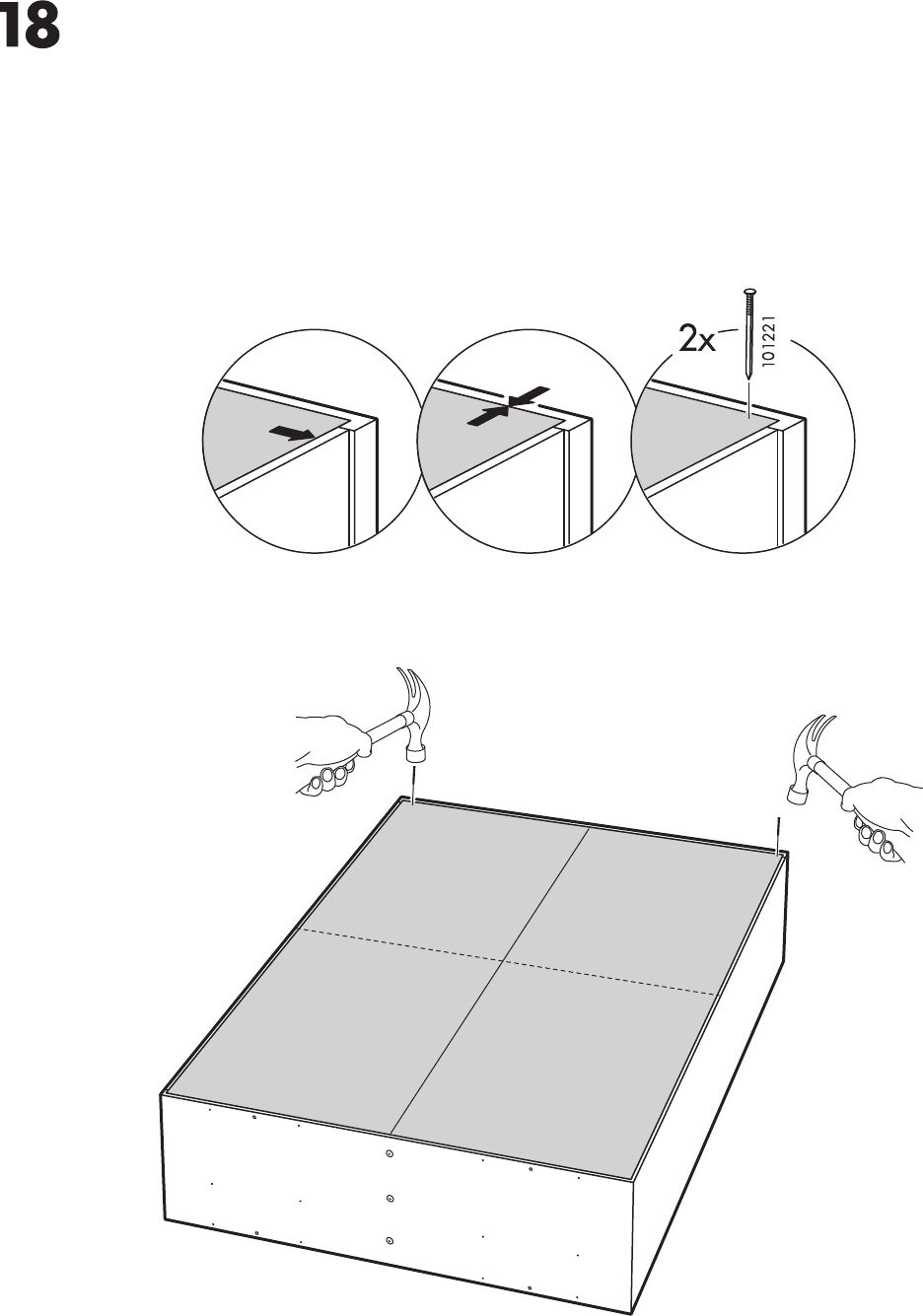 18

2x

101221