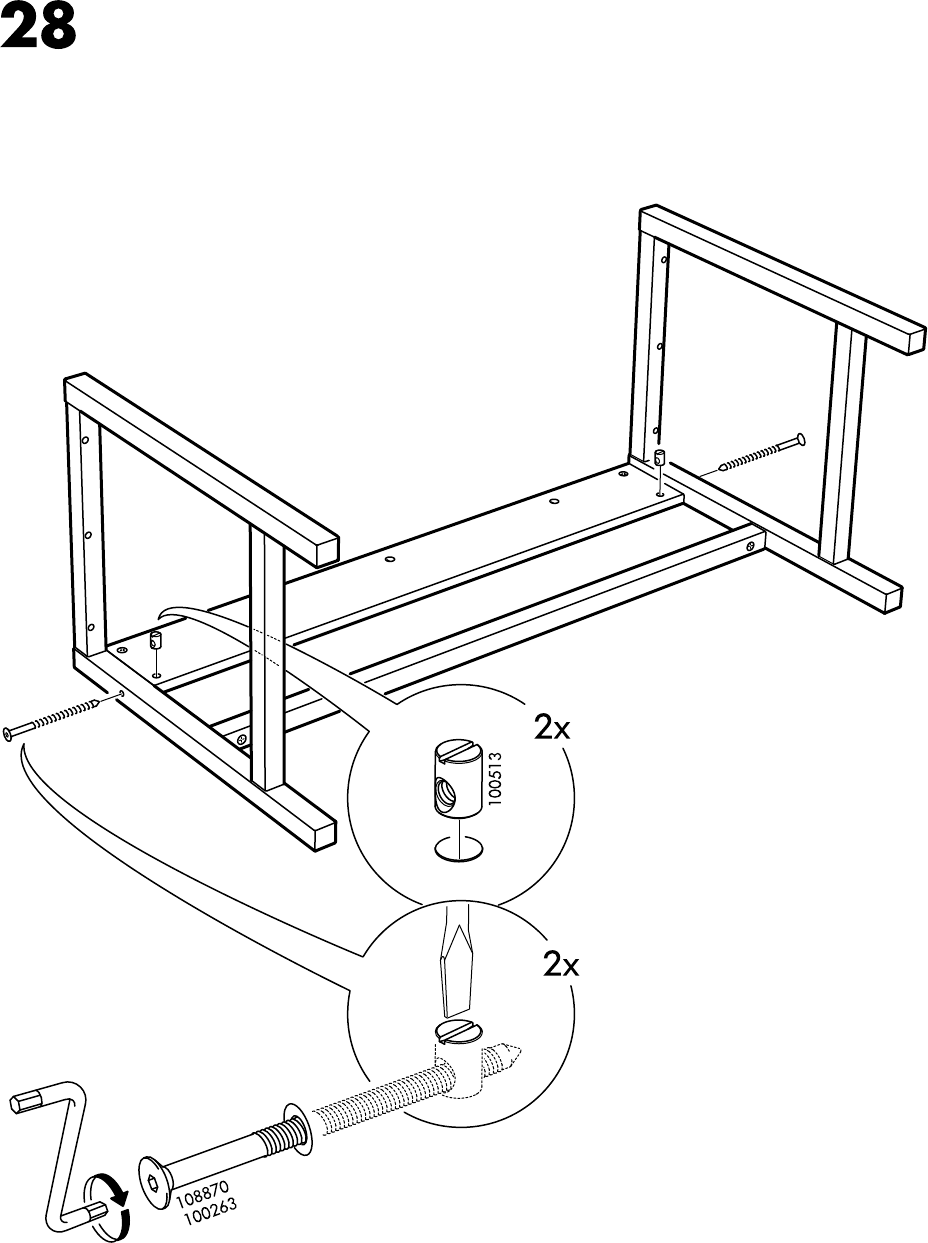 28

2x

100513

2x

108870
100263