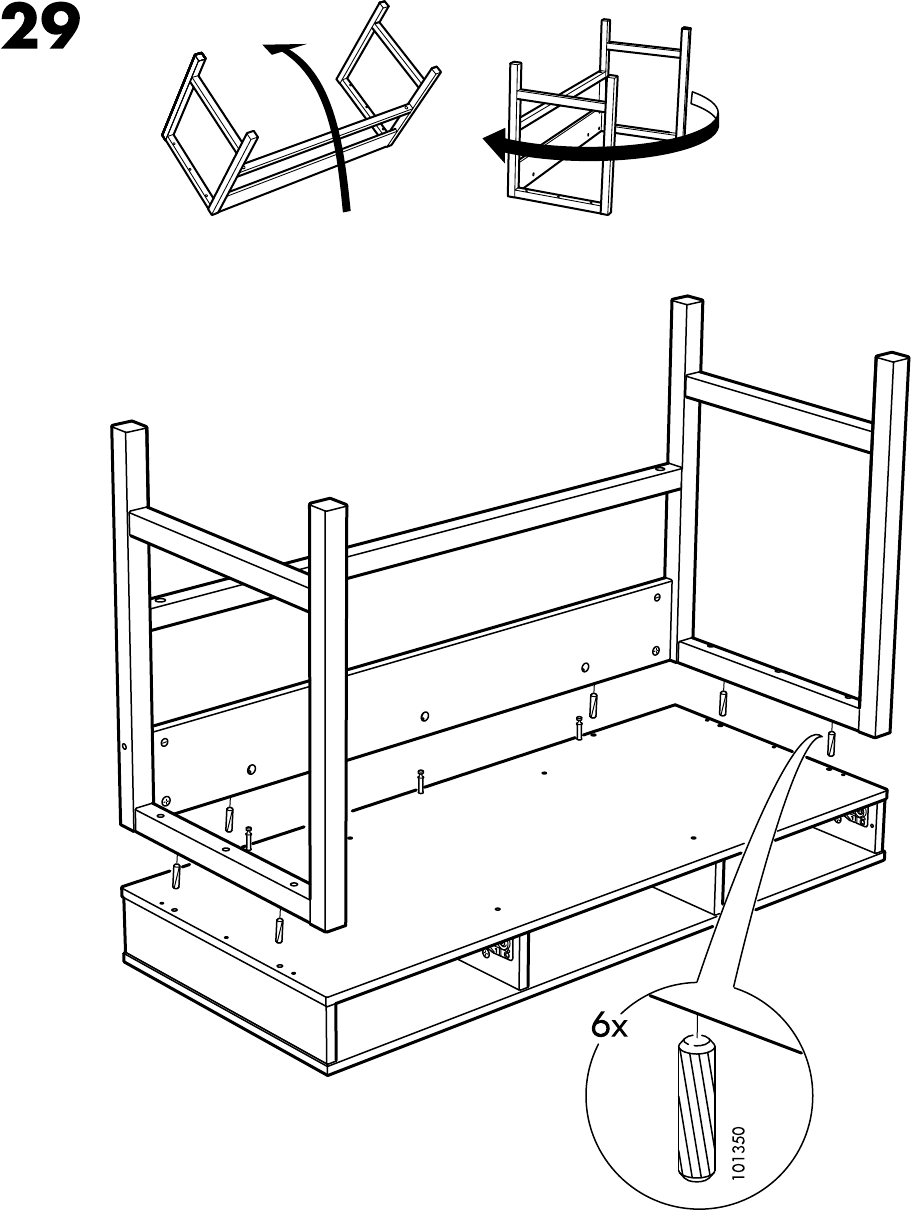 29

6x

101350