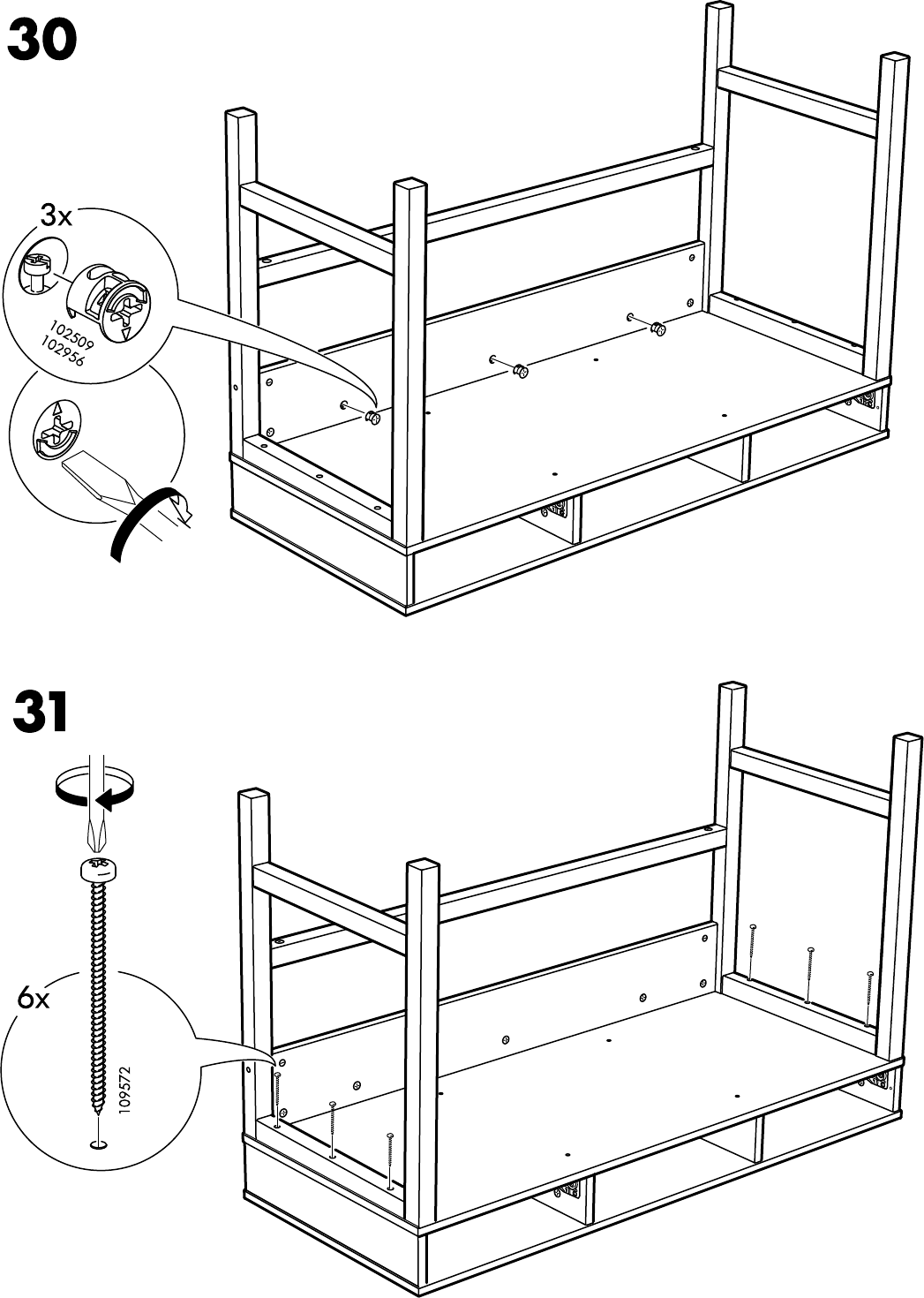 30

3x

102509
102956

31

6x

109572