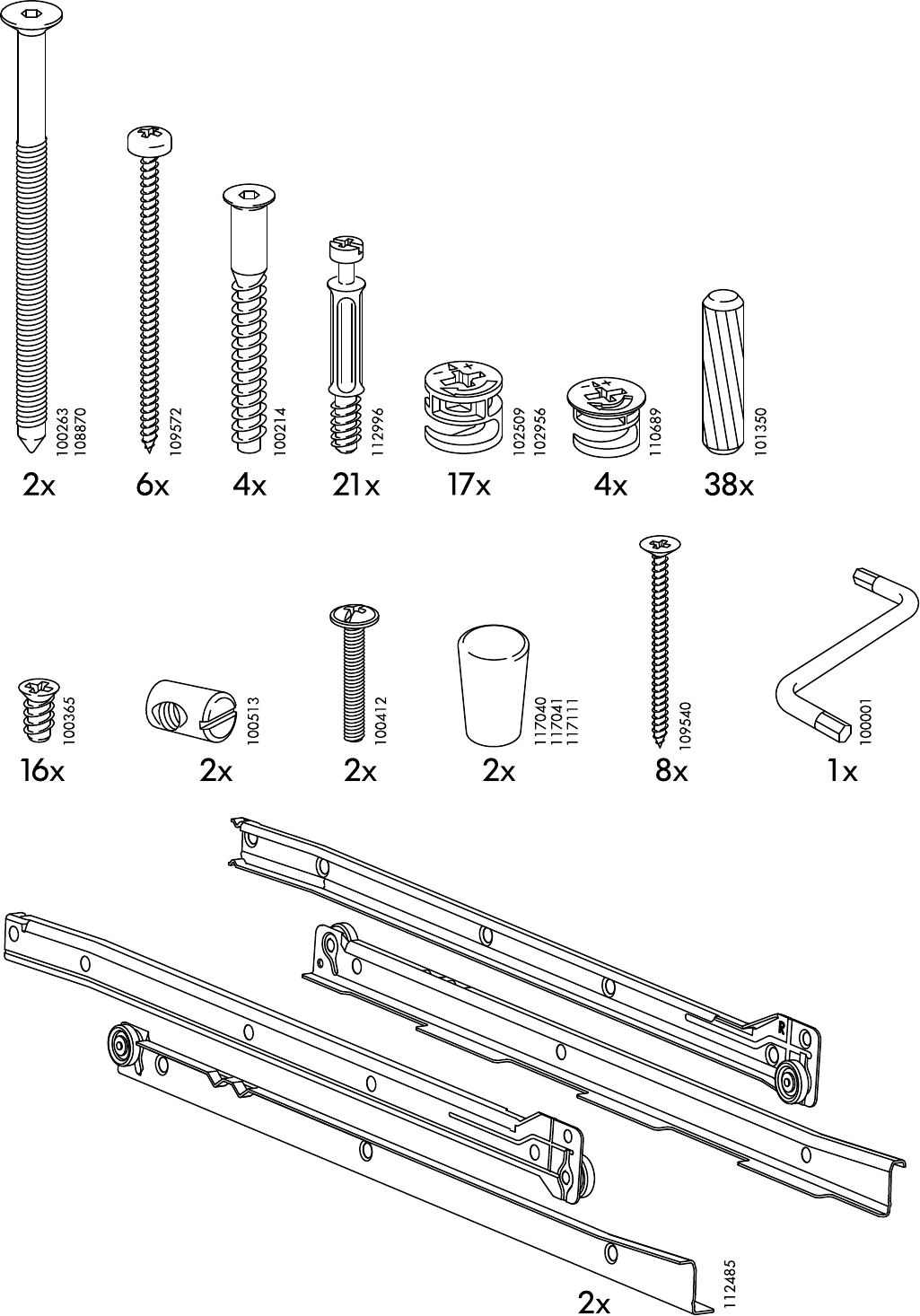 100263
108870
2x

109572
6x

100214
4x

112996
21x

102509
102956
17x

110689
4x

101350
38x

100365
16x

100513
2x

100412
2x

117040
117041
117111
2x

109540
8x

100001
1x

R

112485
2x