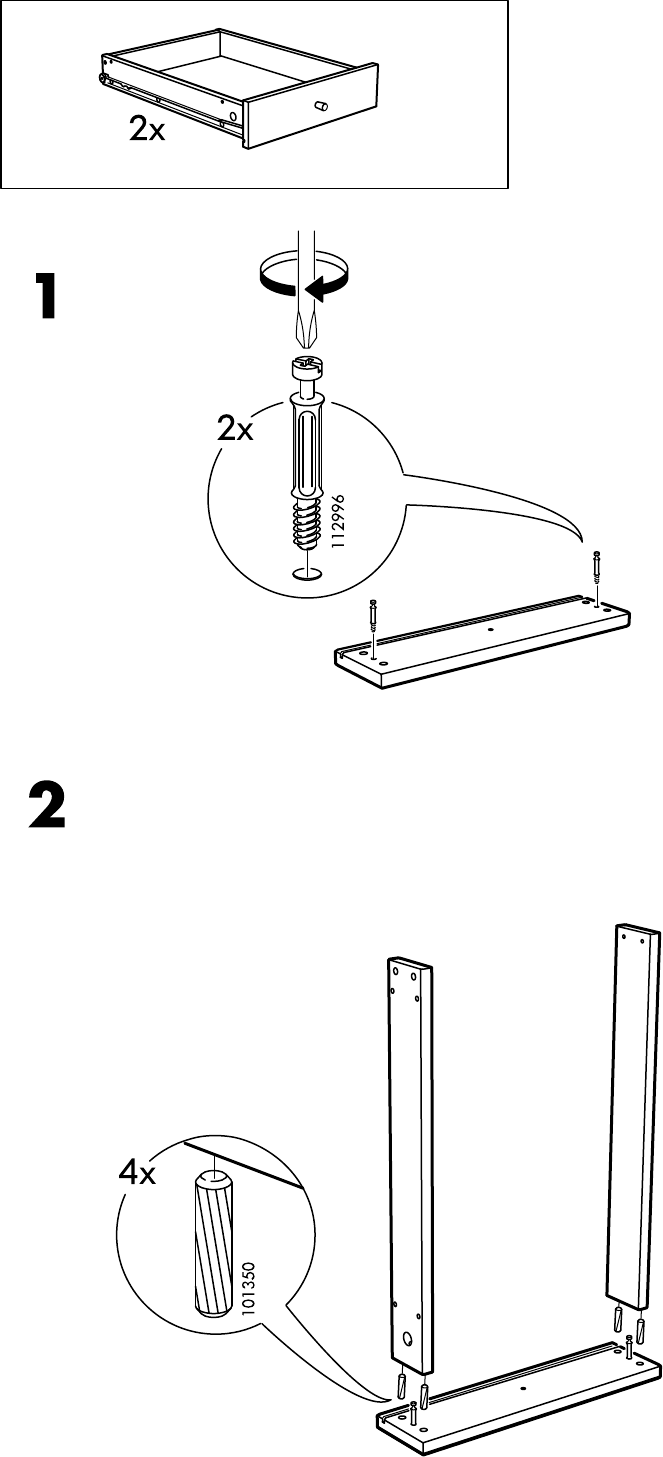 2x

1

2x

112996

2

4x

101350