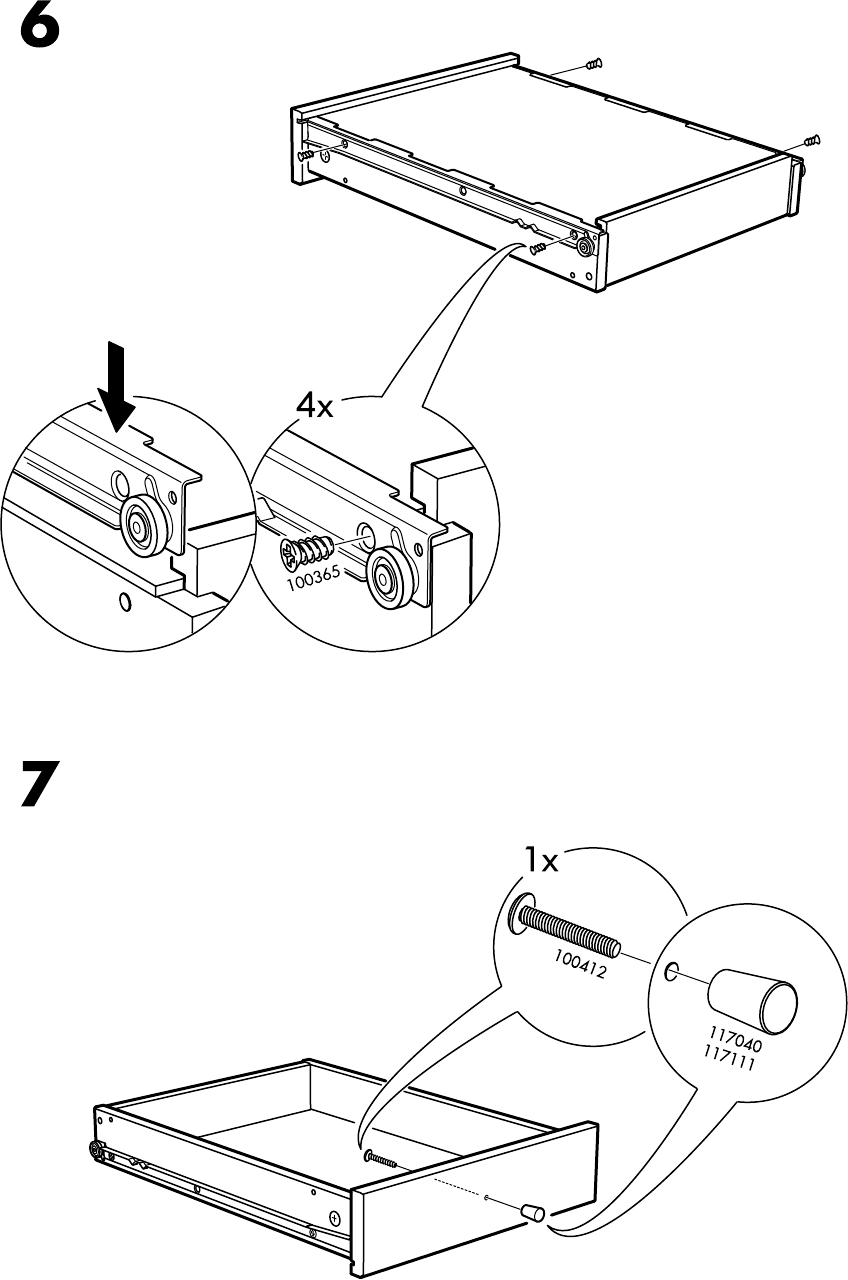 6

4x

100365

7

1x

100412

117040
117111