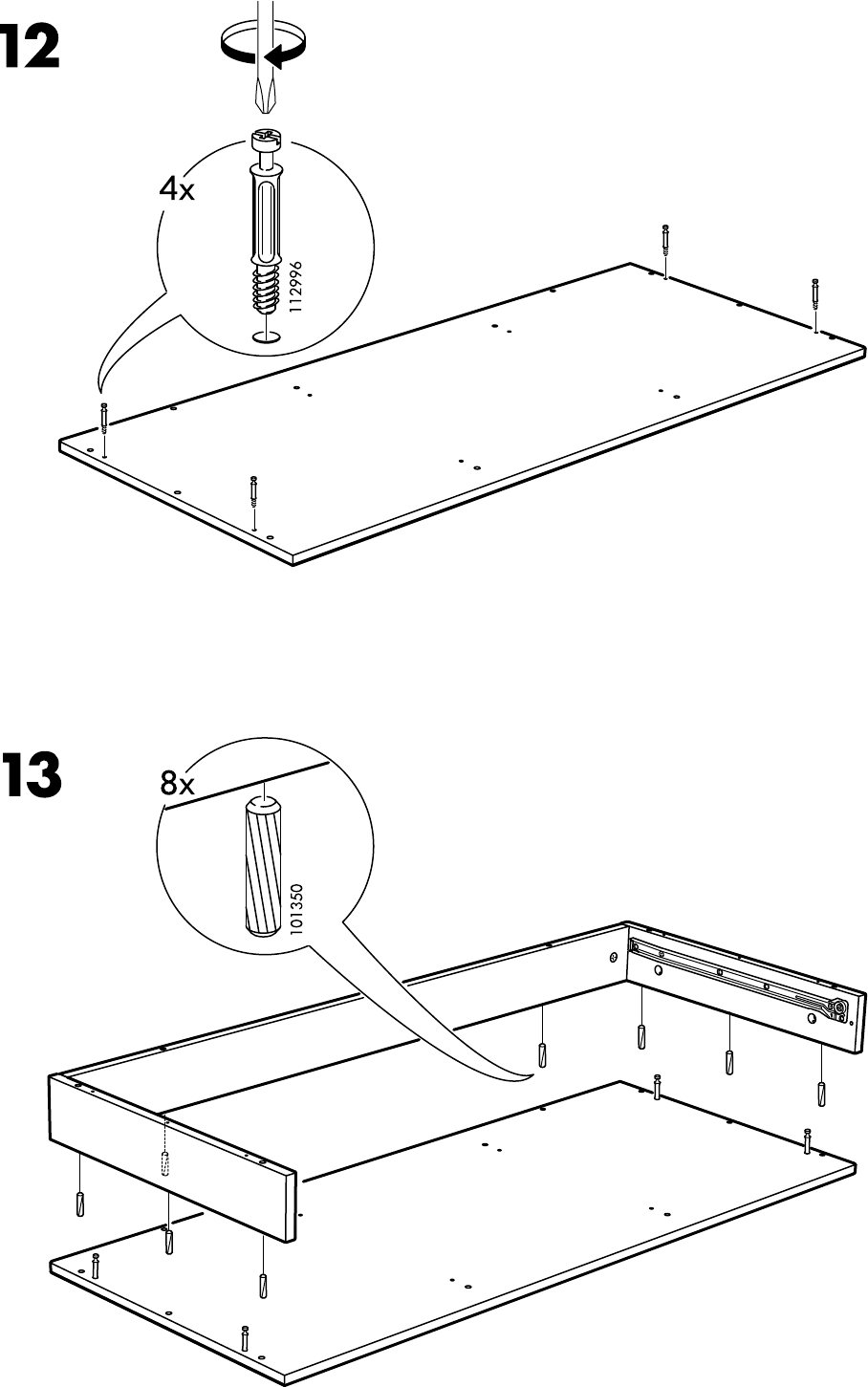 12

4x

112996

13

8x

101350