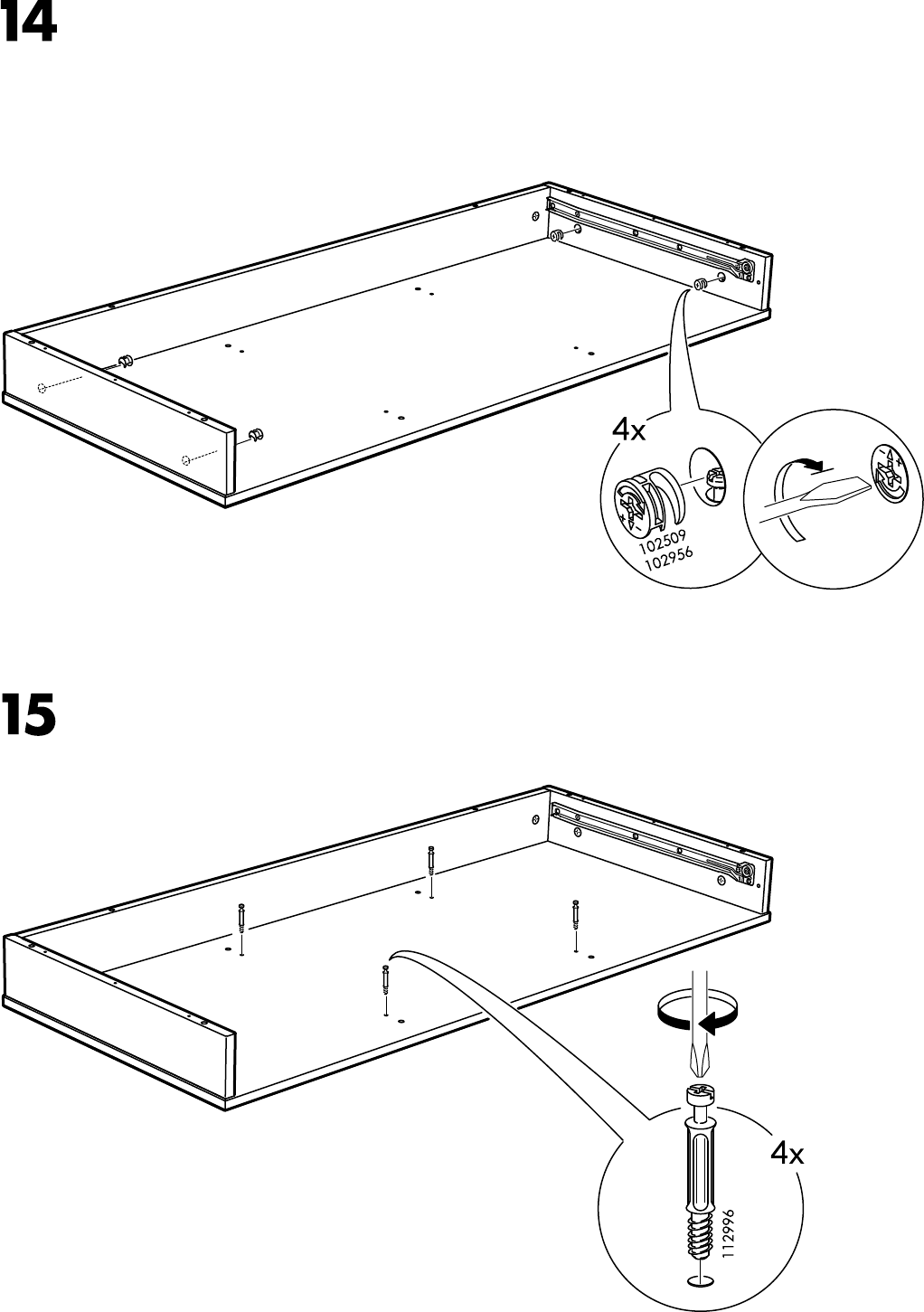 14

4x

102509
102956

15

4x

112996