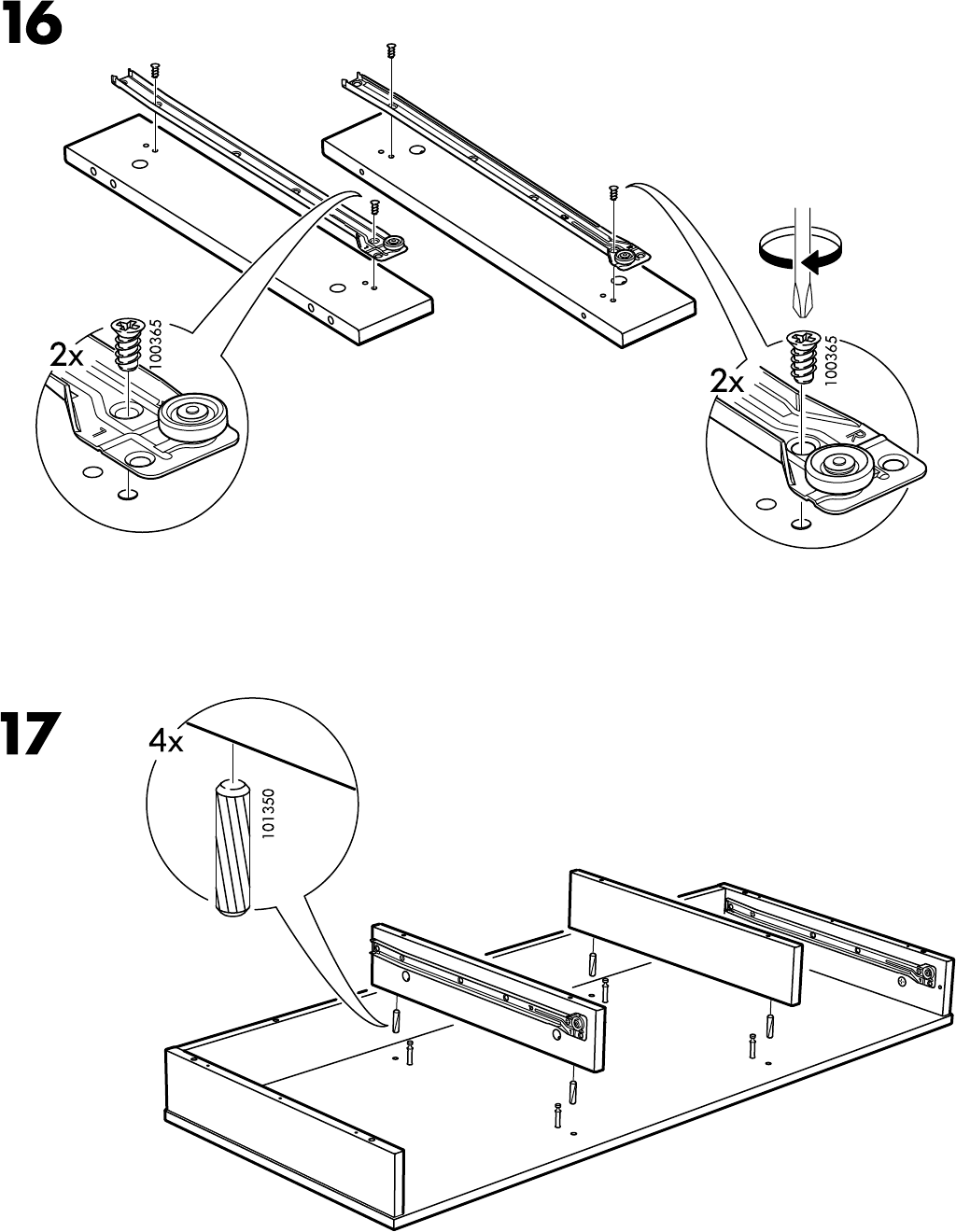 16

2x
100365
L

2x
100365
R

17

4x
101350