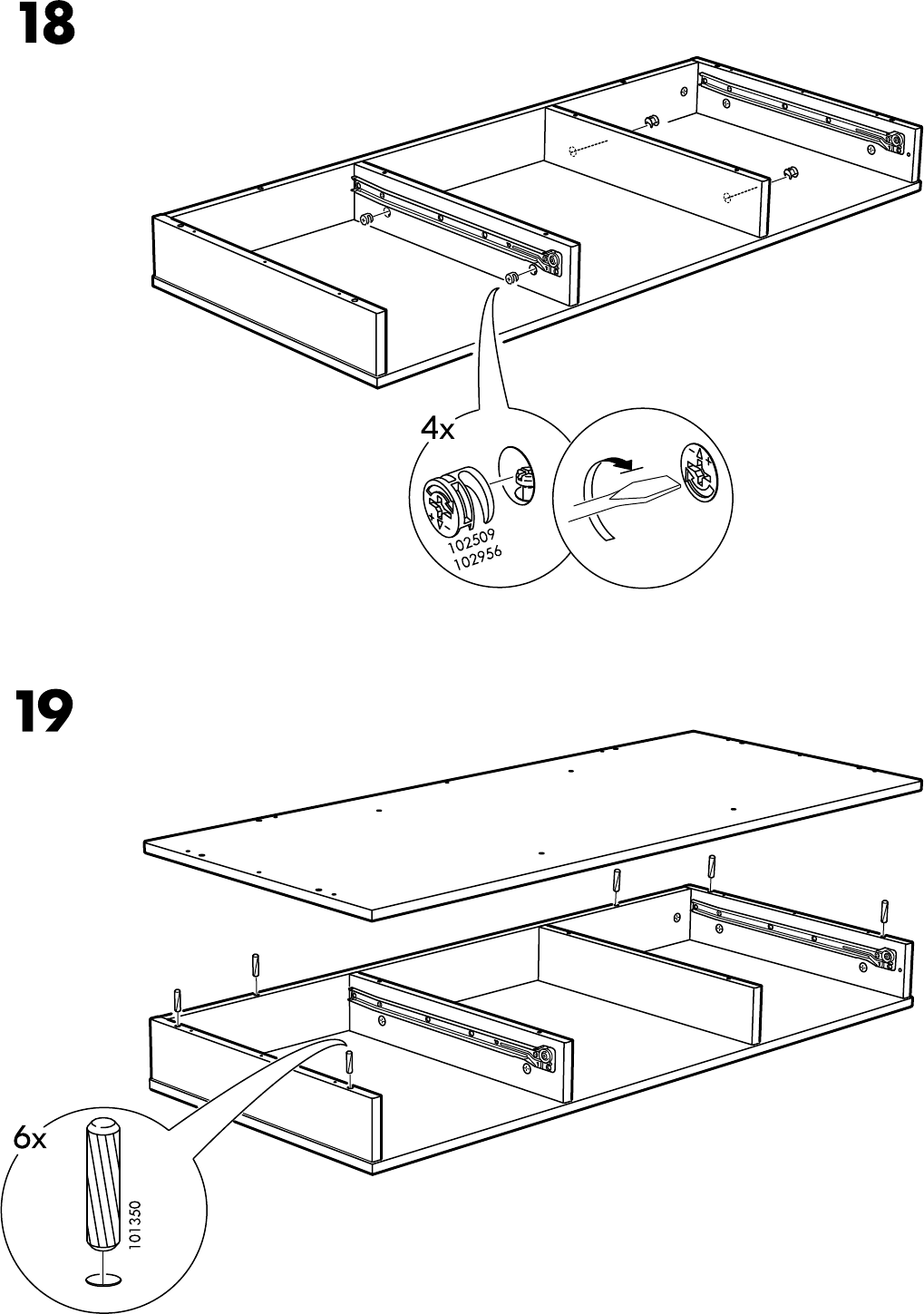 18

4x

102509
102956

19

6x

101350