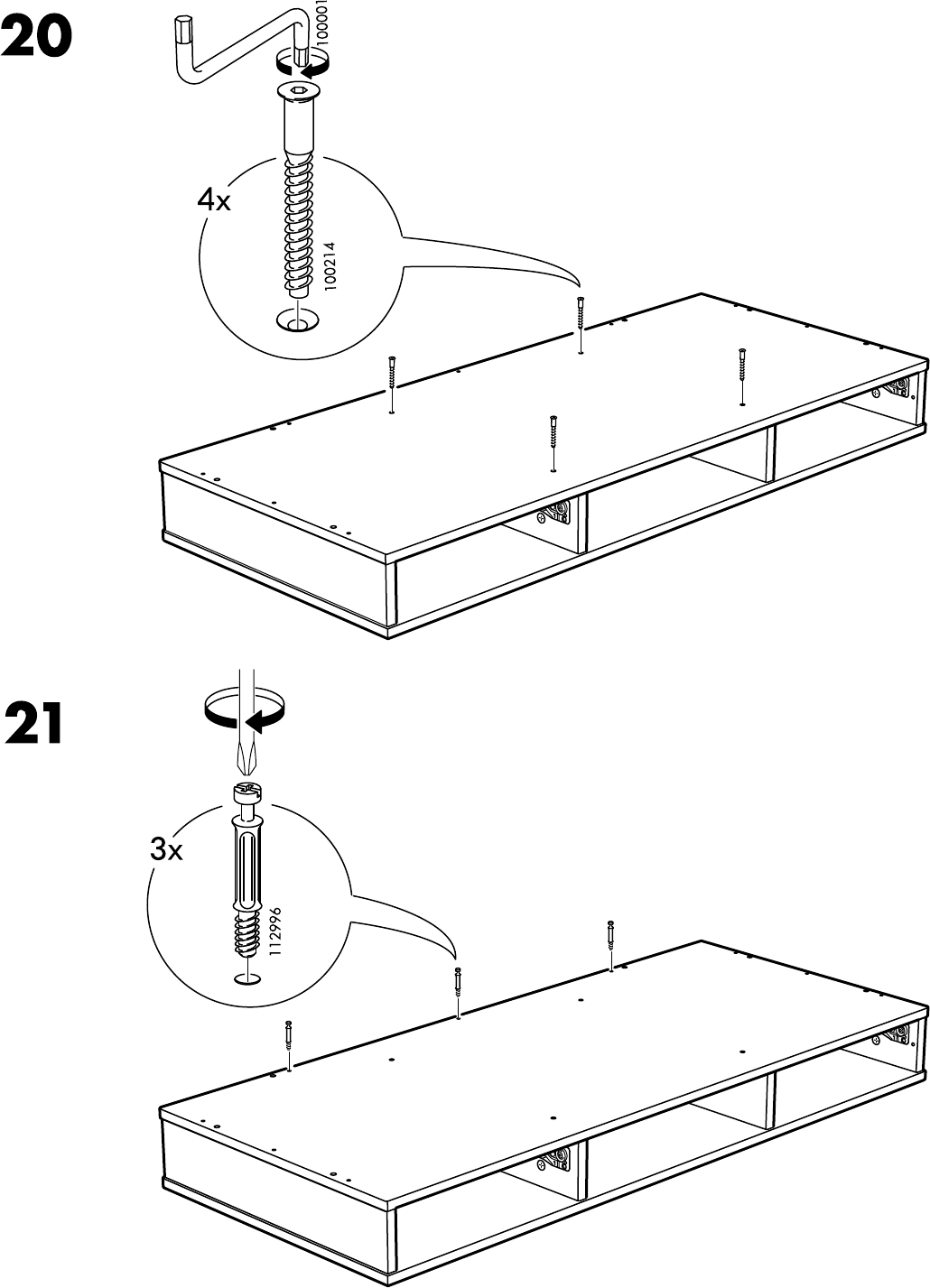 20

100001

4x

100214

21

3x

112996